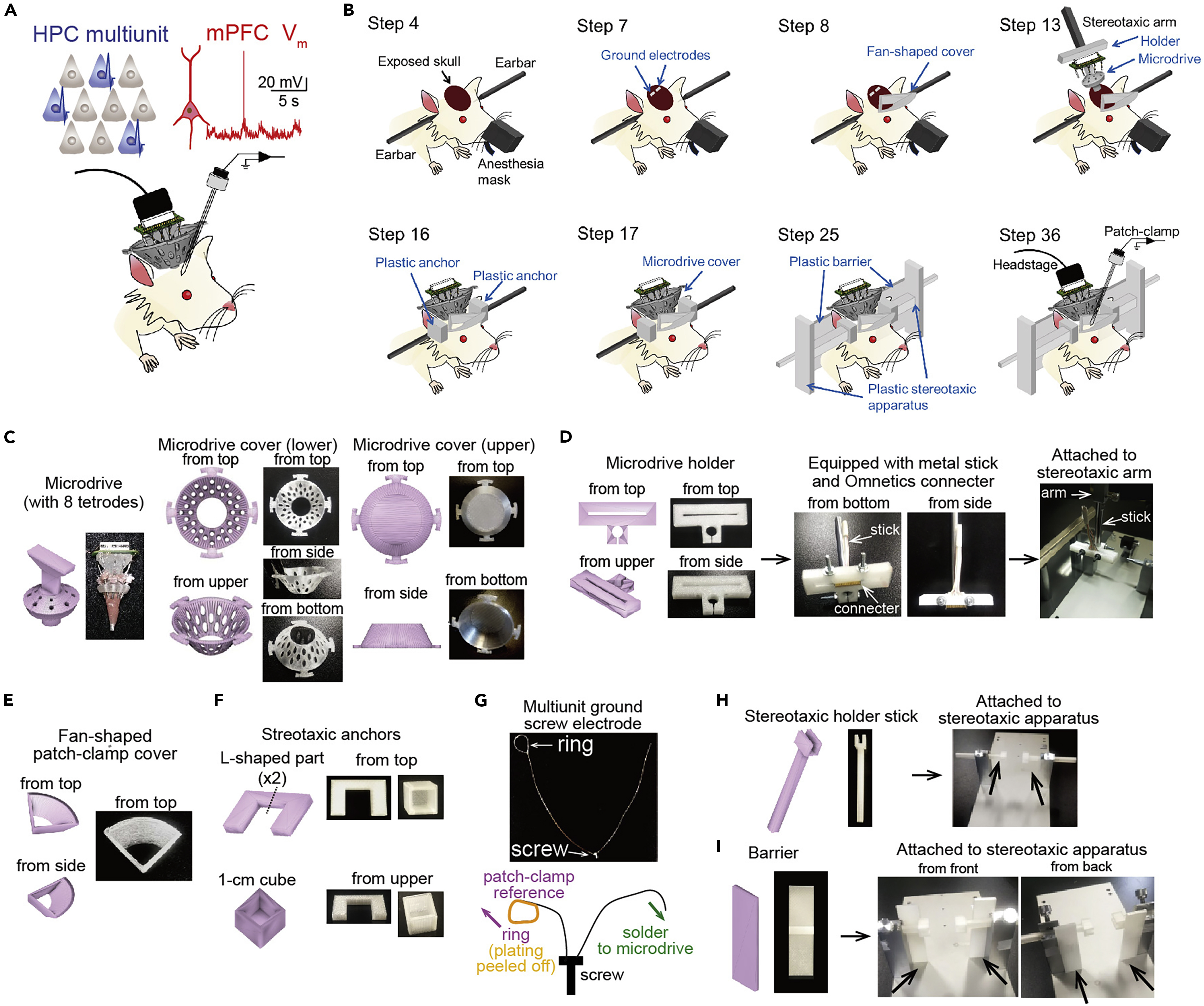 A

HPC multiunit mPFC $V_m$

20 mV
5 s

B

Step 4
Exposed skull
Earbar
Earbar
Anesthesia mask

Step 7
Ground electrodes

Step 8
Fan-shaped cover

Step 13
Stereotaxic arm
Holder
Microdrive

Step 16
Plastic anchor
Plastic anchor

Step 17
Microdrive cover

Step 25
Plastic barrier
Plastic stereotaxic apparatus

Step 36
Patch-clamp
Headstage

C

Microdrive (with 8 tetrodes)

Microdrive cover (lower)
from top
from top
from side
from upper
from bottom

Microdrive cover (upper)
from top
from top
from side
from bottom

D

Microdrive holder
from top
from top
from upper
from side

Equipped with metal stick and Omnetics connecter
from bottom
from side
stick
connecter

Attached to stereotaxic arm
arm
stick

E

Fan-shaped patch-clamp cover
from top
from top
from side

F

Streotaxic anchors
L-shaped part (x2)
from top
1-cm cube
from upper

G

Multiunit ground screw electrode
ring
screw

patch-clamp reference
ring (plating peeled off)
solder to microdrive
screw

H

Stereotaxic holder stick
Attached to stereotaxic apparatus

I

Barrier
Attached to stereotaxic apparatus
from front
from back