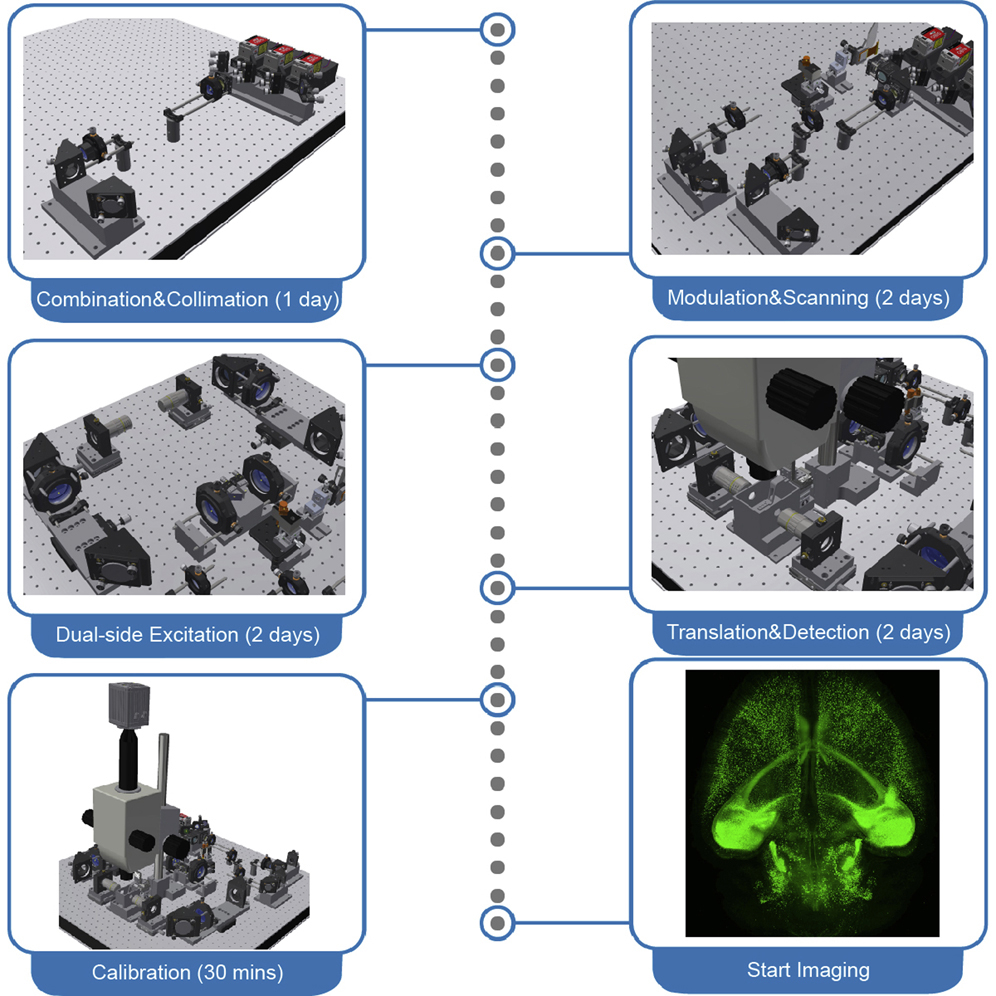 Combination&Collimation (1 day)

Modulation&Scanning (2 days)

Dual-side Excitation (2 days)

Translation&Detection (2 days)

Calibration (30 mins)

Start Imaging