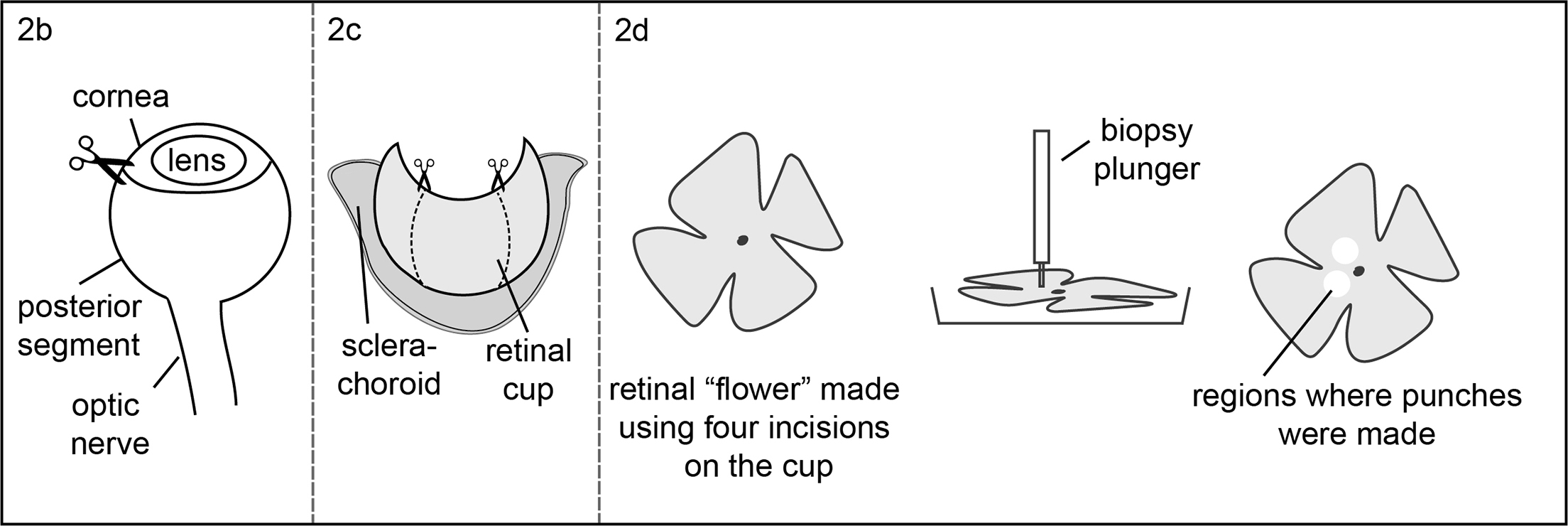 2b

cornea

lens

posterior segment

optic nerve

2c

sclera-choroid

retinal cup

2d

retinal “flower” made using four incisions on the cup

biopsy plunger

regions where punches were made