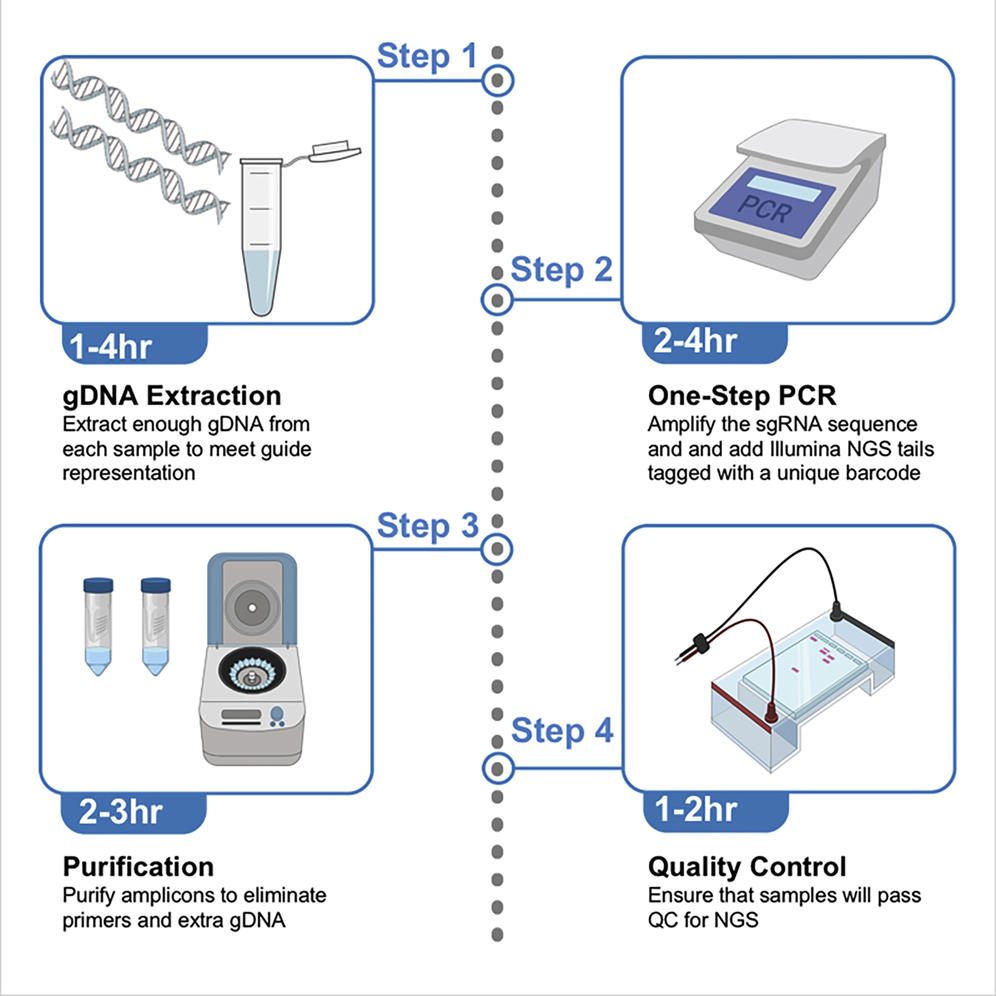 Step 1

1-4hr

gDNA Extraction
Extract enough gDNA from each sample to meet guide representation

Step 2

PCR

2-4hr

One-Step PCR
Amplify the sgRNA sequence and and add Illumina NGS tails tagged with a unique barcode

Step 3

2-3hr

Purification
Purify amplicons to eliminate primers and extra gDNA

Step 4

1-2hr

Quality Control
Ensure that samples will pass QC for NGS