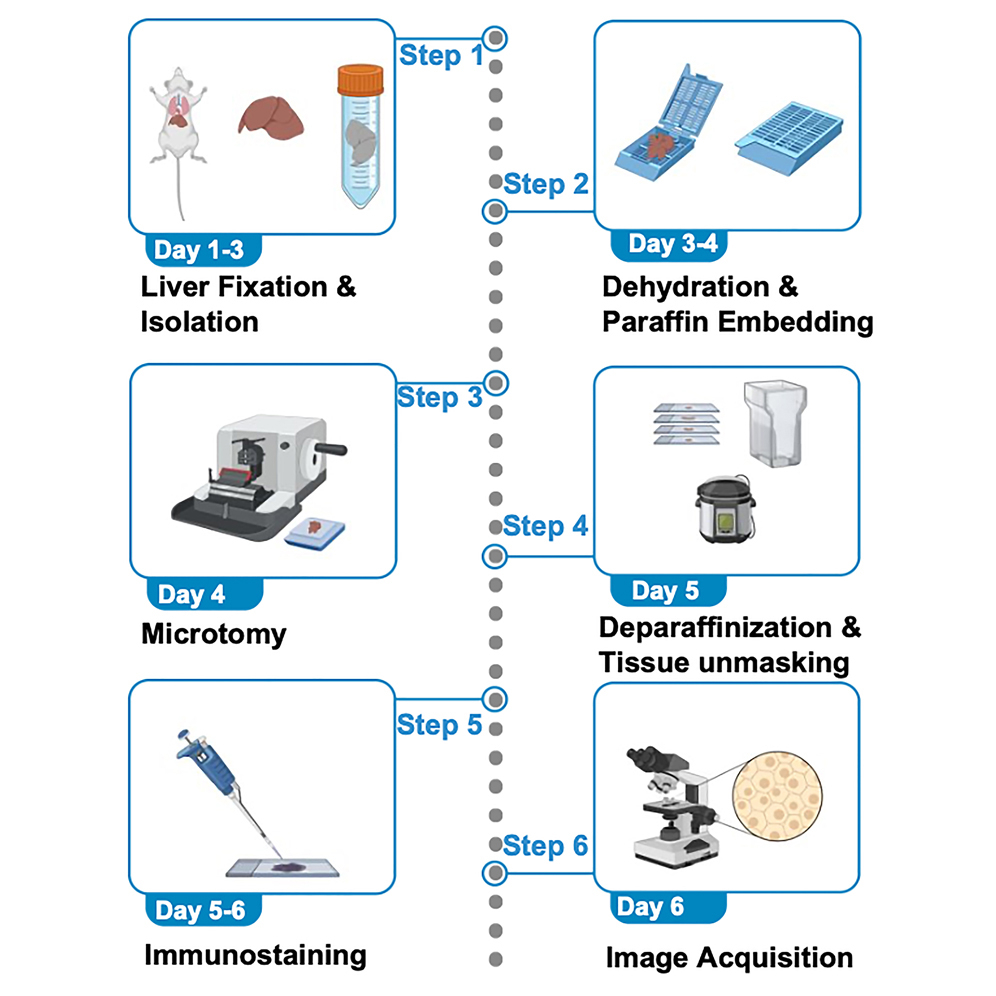 Step 1

Day 1-3

Liver Fixation & Isolation

Step 2

Day 3-4

Dehydration & Paraffin Embedding

Step 3

Day 4

Microtomy

Step 4

Day 5

Deparaffinization & Tissue unmasking

Step 5

Day 5-6

Immunostaining

Step 6

Day 6

Image Acquisition