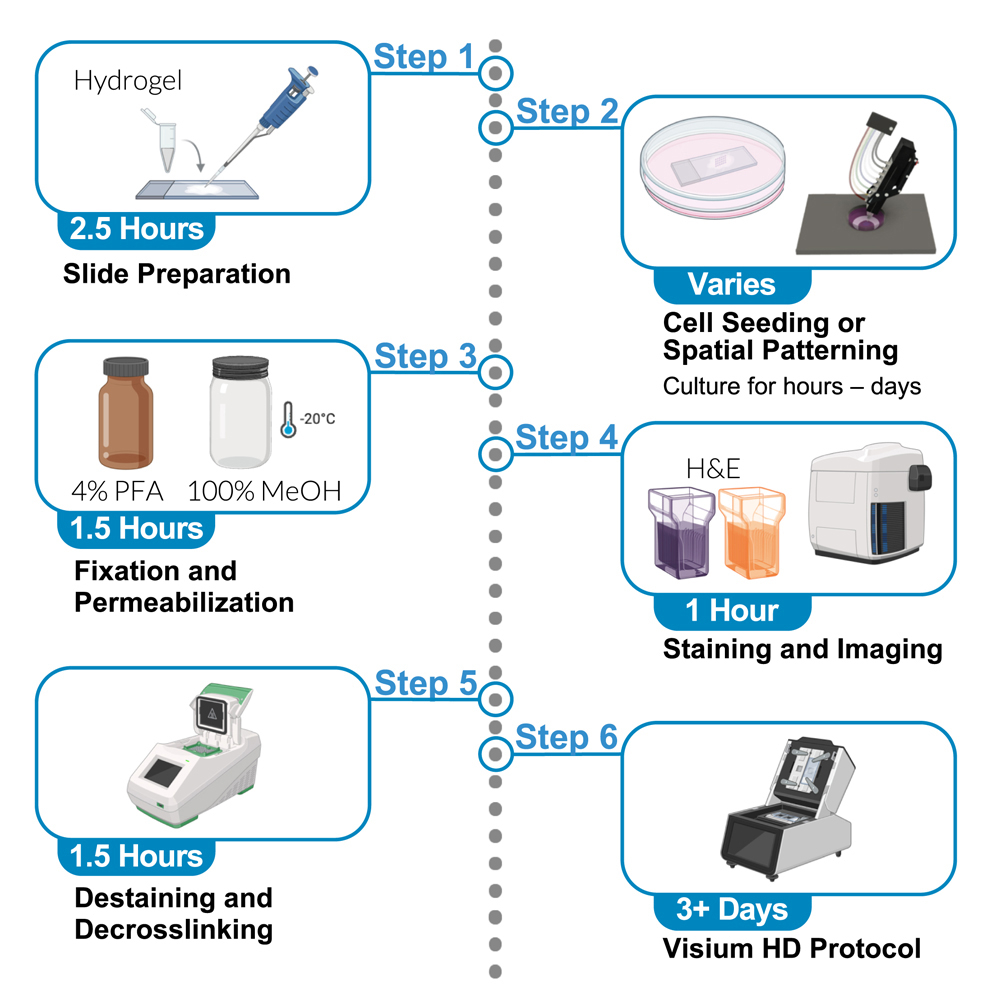 Step 1

Hydrogel

2.5 Hours

Slide Preparation

Step 2

Varies

Cell Seeding or Spatial Patterning

Culture for hours – days

Step 3

-20°C

4% PFA 100% MeOH

1.5 Hours

Fixation and Permeabilization

Step 4

H&E

1 Hour

Staining and Imaging

Step 5

1.5 Hours

Destaining and Decrosslinking

Step 6

3+ Days

Visium HD Protocol