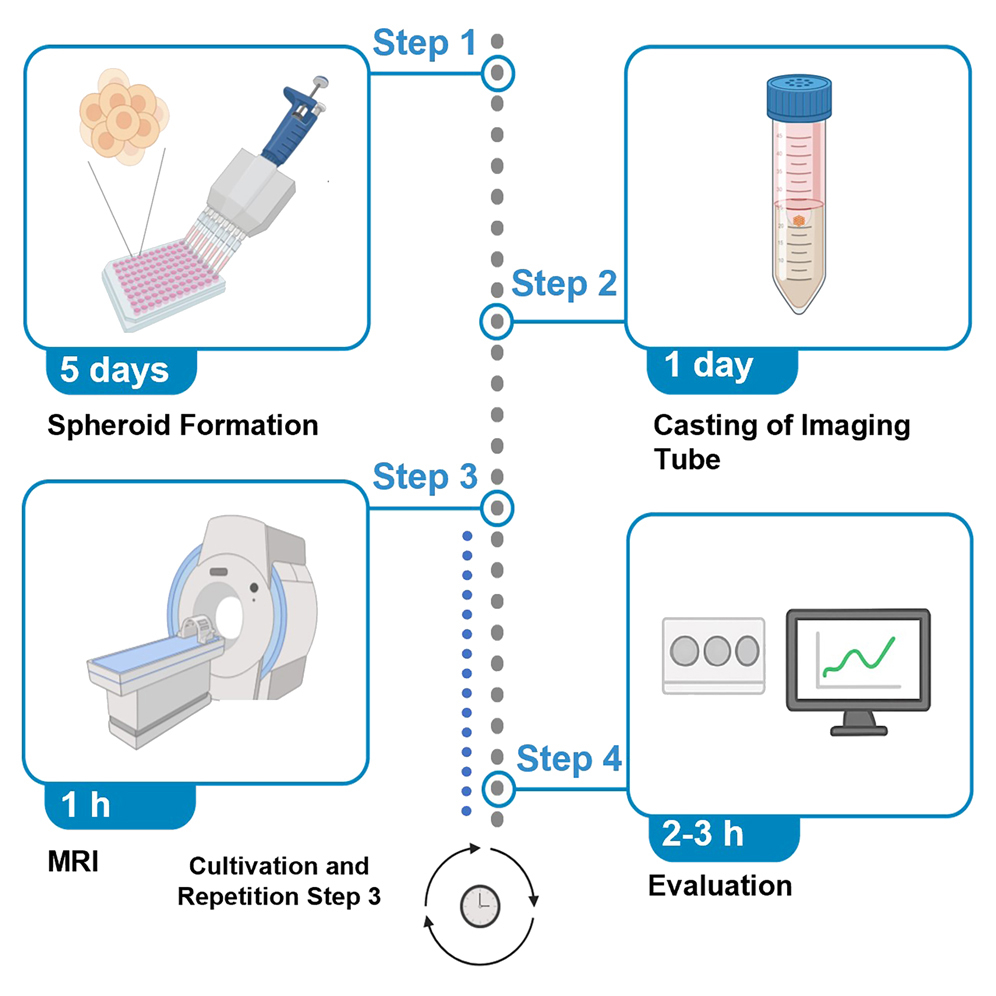 Step 1

5 days

Spheroid Formation

Step 2

1 day

Casting of Imaging Tube

Step 3

1 h

MRI

Cultivation and Repetition Step 3

Step 4

2-3 h

Evaluation