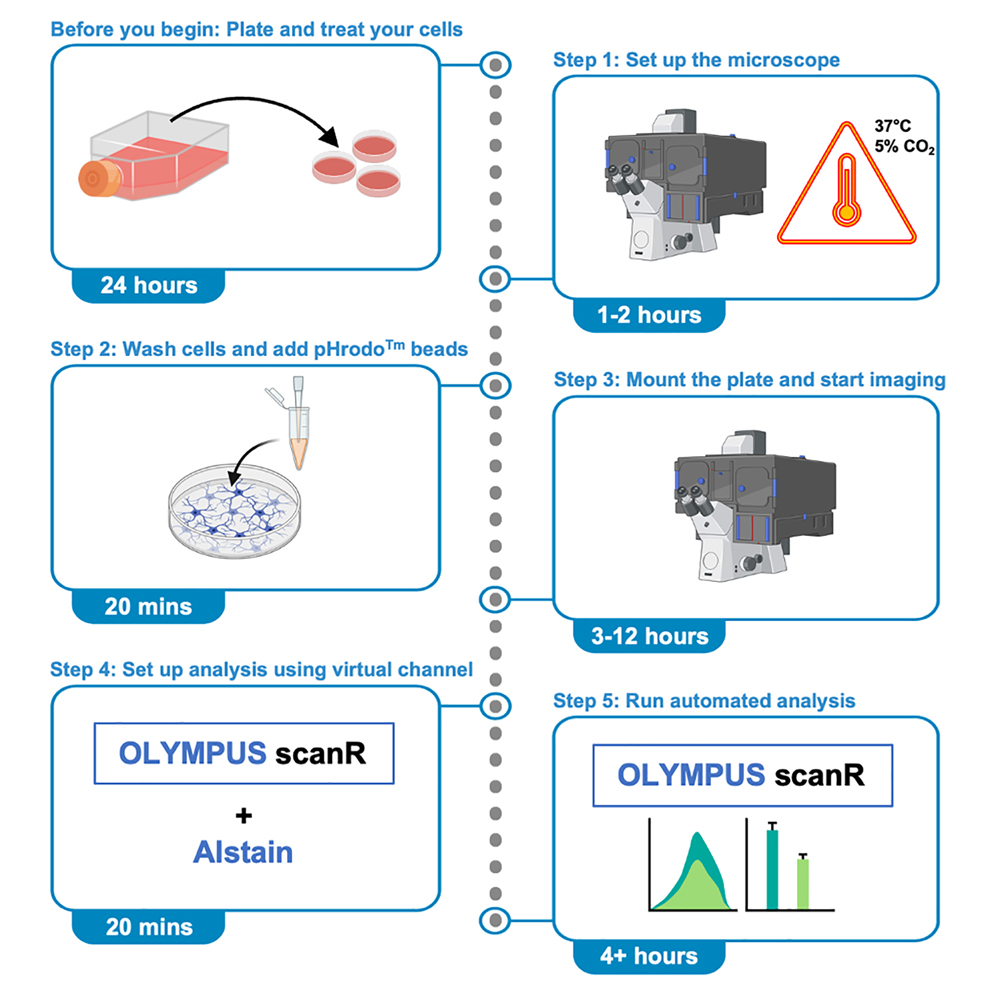 Before you begin: Plate and treat your cells

24 hours

Step 1: Set up the microscope

37°C
5% $CO_2$

1-2 hours

Step 2: Wash cells and add pHrodo$^{Tm}$ beads

20 mins

Step 3: Mount the plate and start imaging

3-12 hours

Step 4: Set up analysis using virtual channel

OLYMPUS scanR

+

AIstain

20 mins

Step 5: Run automated analysis

OLYMPUS scanR

4+ hours