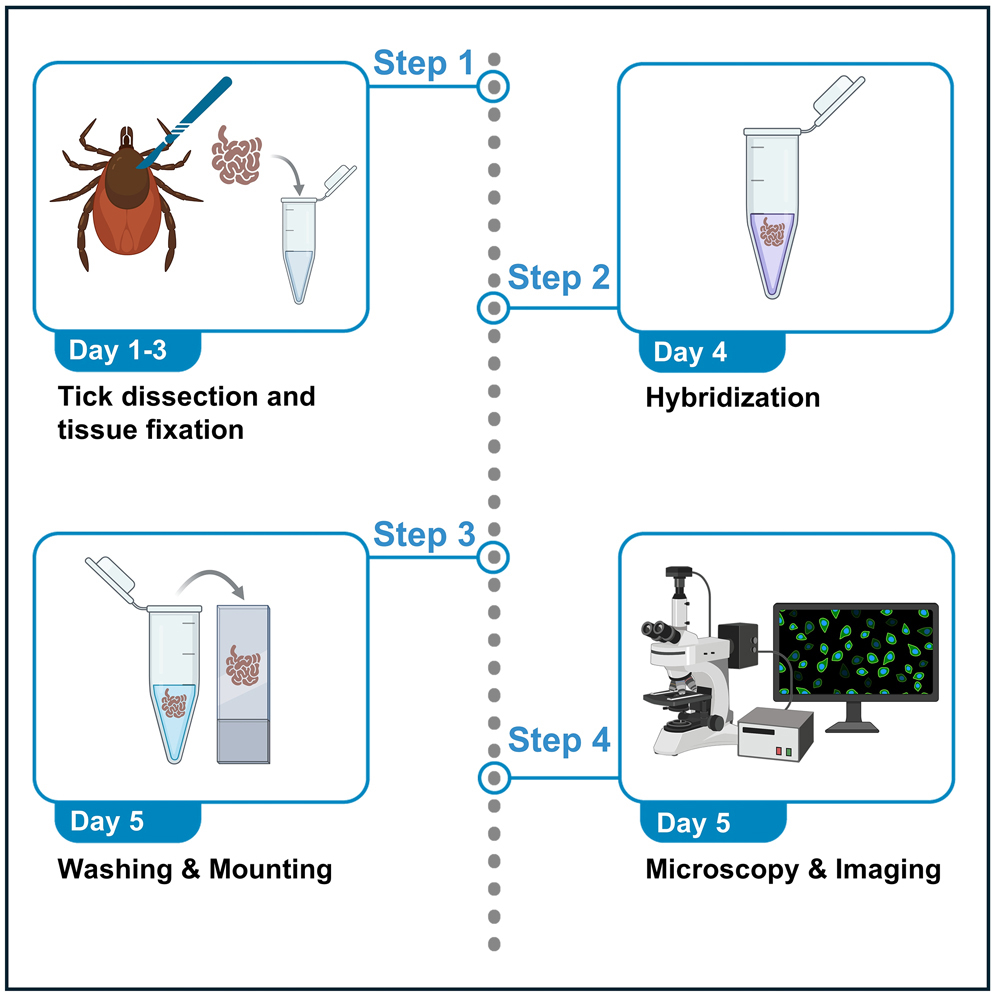 Step 1

Day 1-3

Tick dissection and tissue fixation

Step 2

Day 4

Hybridization

Step 3

Day 5

Washing & Mounting

Step 4

Day 5

Microscopy & Imaging