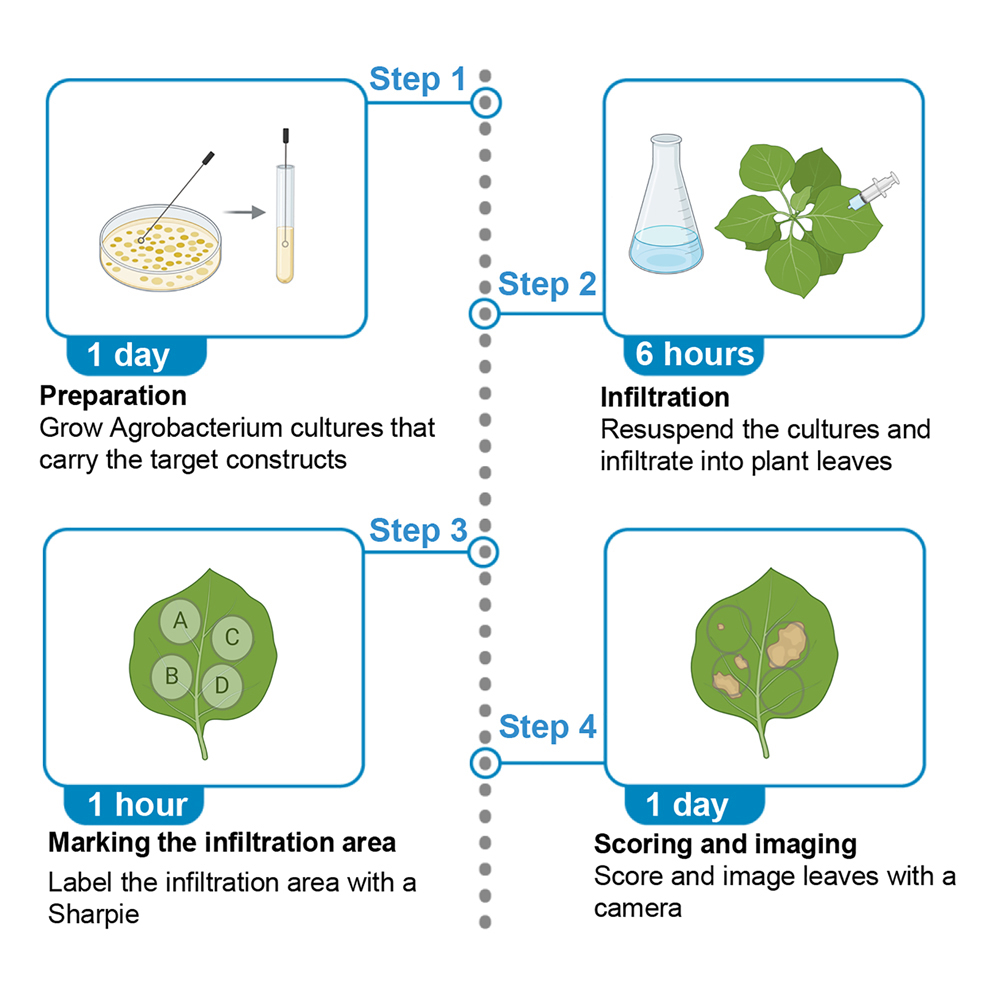 Step 1

1 day

Preparation
Grow Agrobacterium cultures that carry the target constructs

Step 2

6 hours

Infiltration
Resuspend the cultures and infiltrate into plant leaves

Step 3

A
C
B
D

1 hour

Marking the infiltration area
Label the infiltration area with a Sharpie

Step 4

1 day

Scoring and imaging
Score and image leaves with a camera