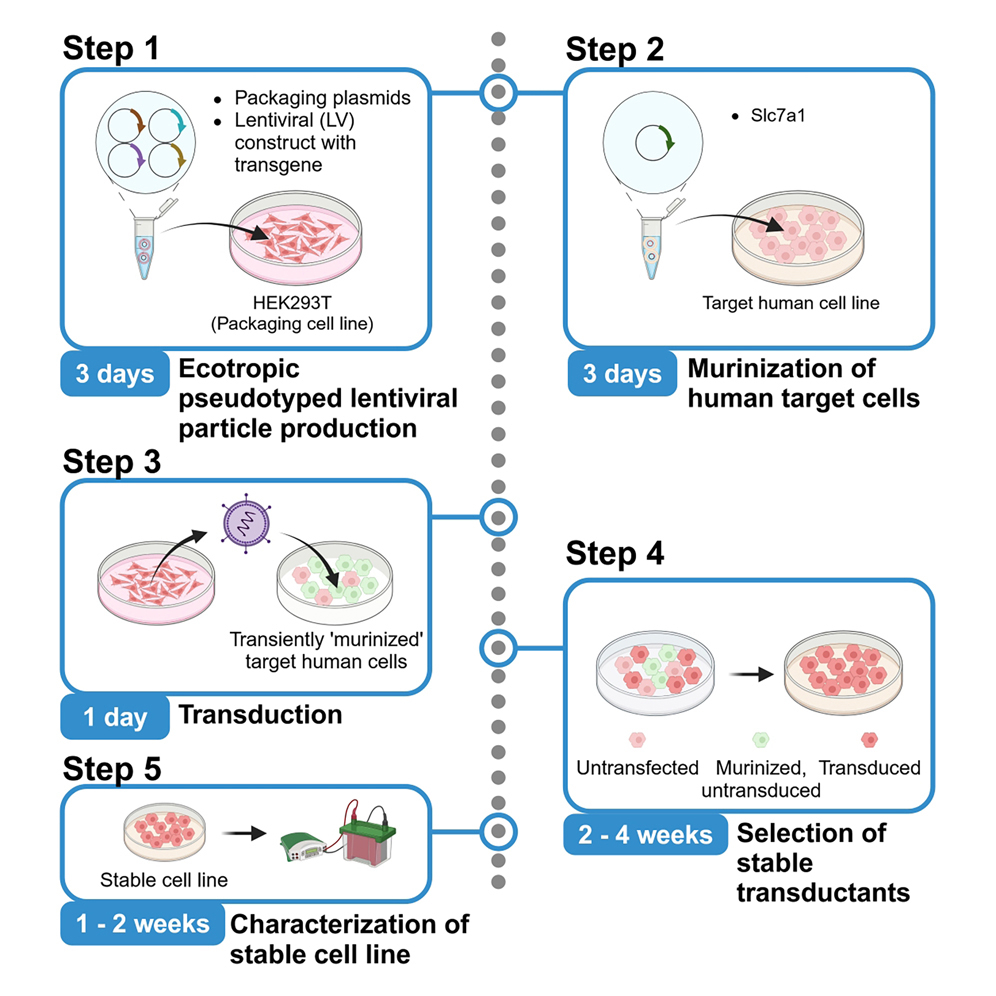 Step 1

• Packaging plasmids
• Lentiviral (LV) construct with transgene

HEK293T
(Packaging cell line)

3 days Ecotropic pseudotyped lentiviral particle production

Step 2

• Slc7a1

Target human cell line

3 days Murinization of human target cells

Step 3

Transiently 'murinized' target human cells

1 day Transduction

Step 4

Untransfected Murinized, untransduced Transduced

2 - 4 weeks Selection of stable transductants

Step 5

Stable cell line

1 - 2 weeks Characterization of stable cell line