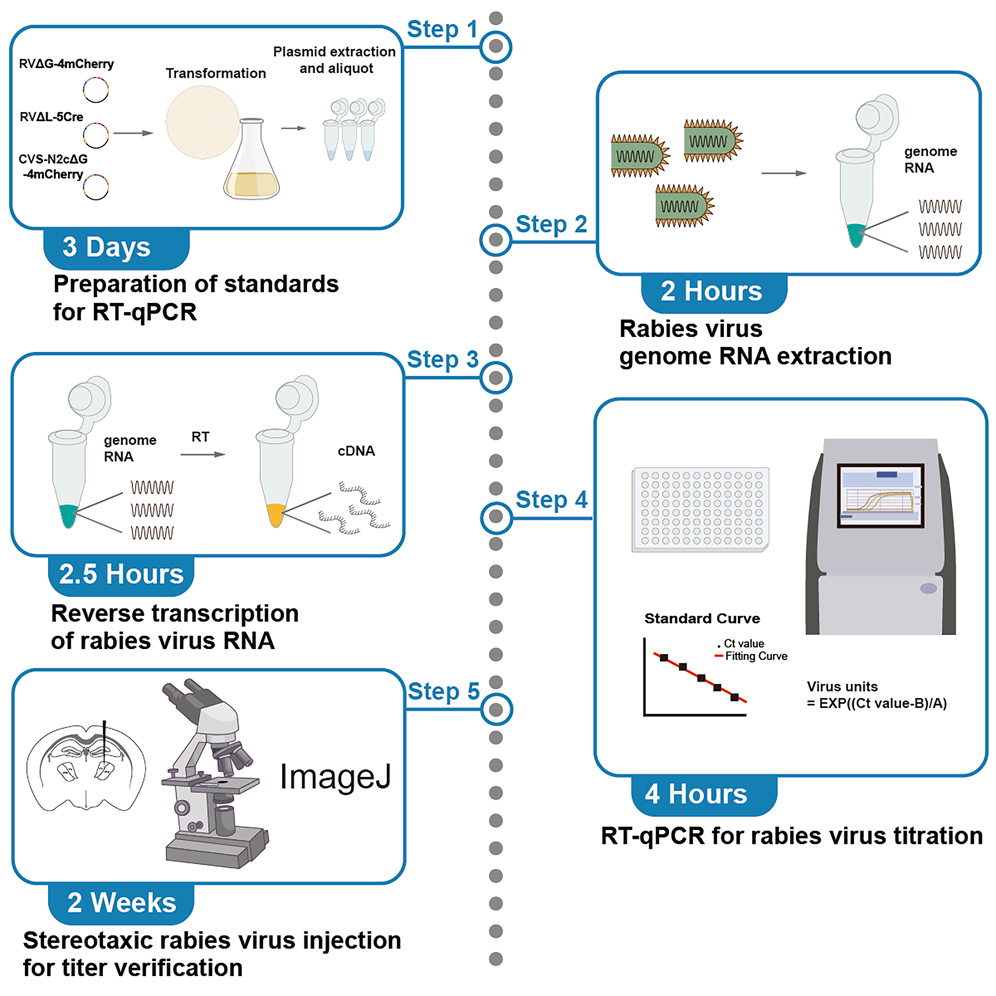 Step 1

RVΔG-4mCherry

RVΔL-5Cre

CVS-N2cΔG -4mCherry

Transformation

Plasmid extraction and aliquot

3 Days

Preparation of standards for RT-qPCR

Step 2

genome RNA

2 Hours

Rabies virus genome RNA extraction

Step 3

genome RNA

RT

cDNA

2.5 Hours

Reverse transcription of rabies virus RNA

Step 4

Standard Curve

Ct value

Fitting Curve

Virus units = EXP((Ct value-B)/A)

4 Hours

RT-qPCR for rabies virus titration

Step 5

ImageJ

2 Weeks

Stereotaxic rabies virus injection for titer verification