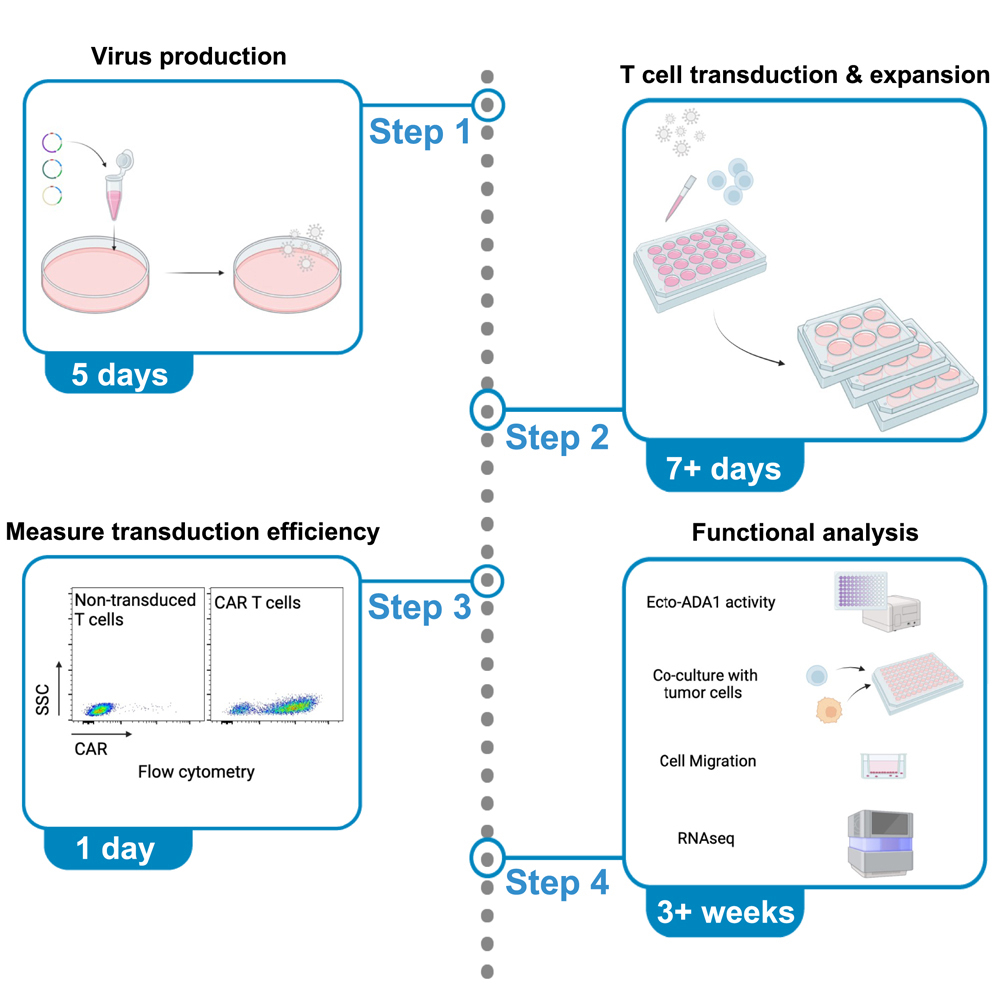 Virus production

Step 1

5 days

T cell transduction & expansion

Step 2

7+ days

Measure transduction efficiency

Non-transduced T cells

CAR T cells

SSC

CAR

Flow cytometry

Step 3

1 day

Functional analysis

Ecto-ADA1 activity

Co-culture with tumor cells

Cell Migration

RNAseq

Step 4

3+ weeks