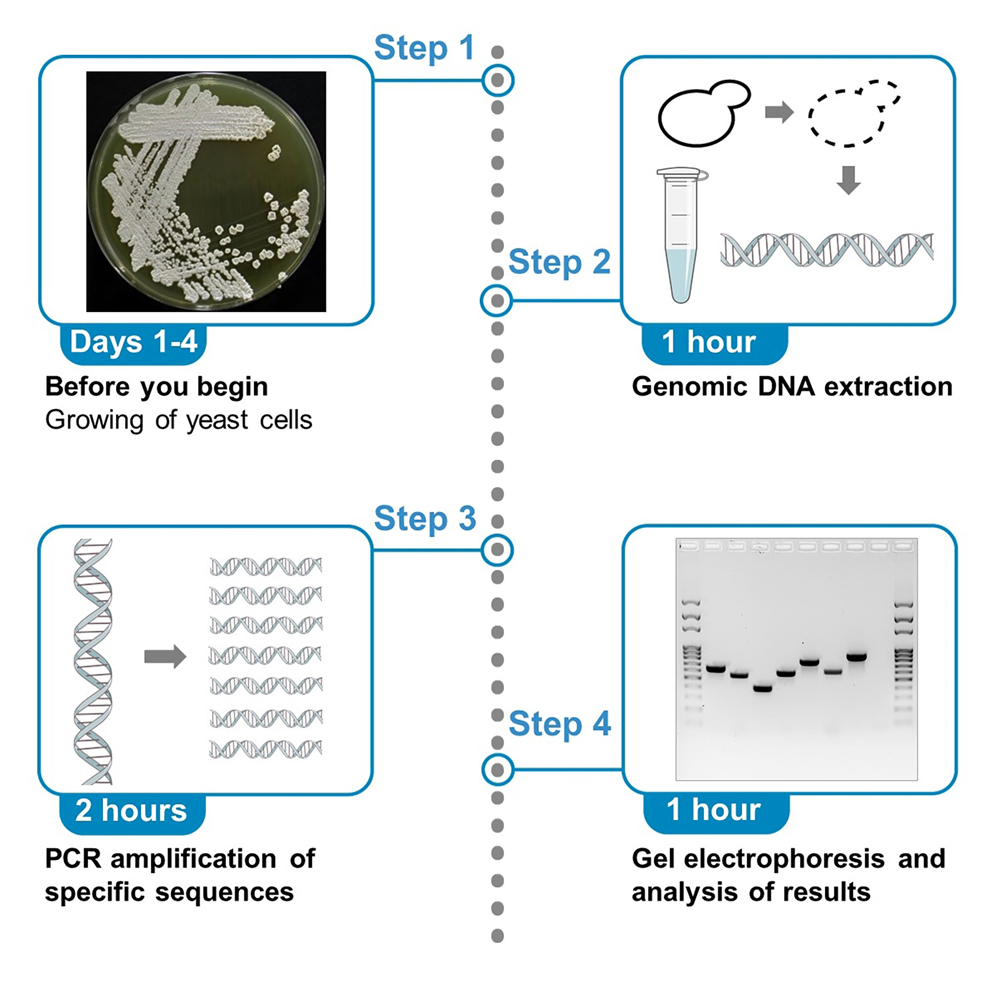 Step 1

Days 1-4

Before you begin
Growing of yeast cells

Step 2

1 hour

Genomic DNA extraction

Step 3

2 hours

PCR amplification of specific sequences

Step 4

1 hour

Gel electrophoresis and analysis of results