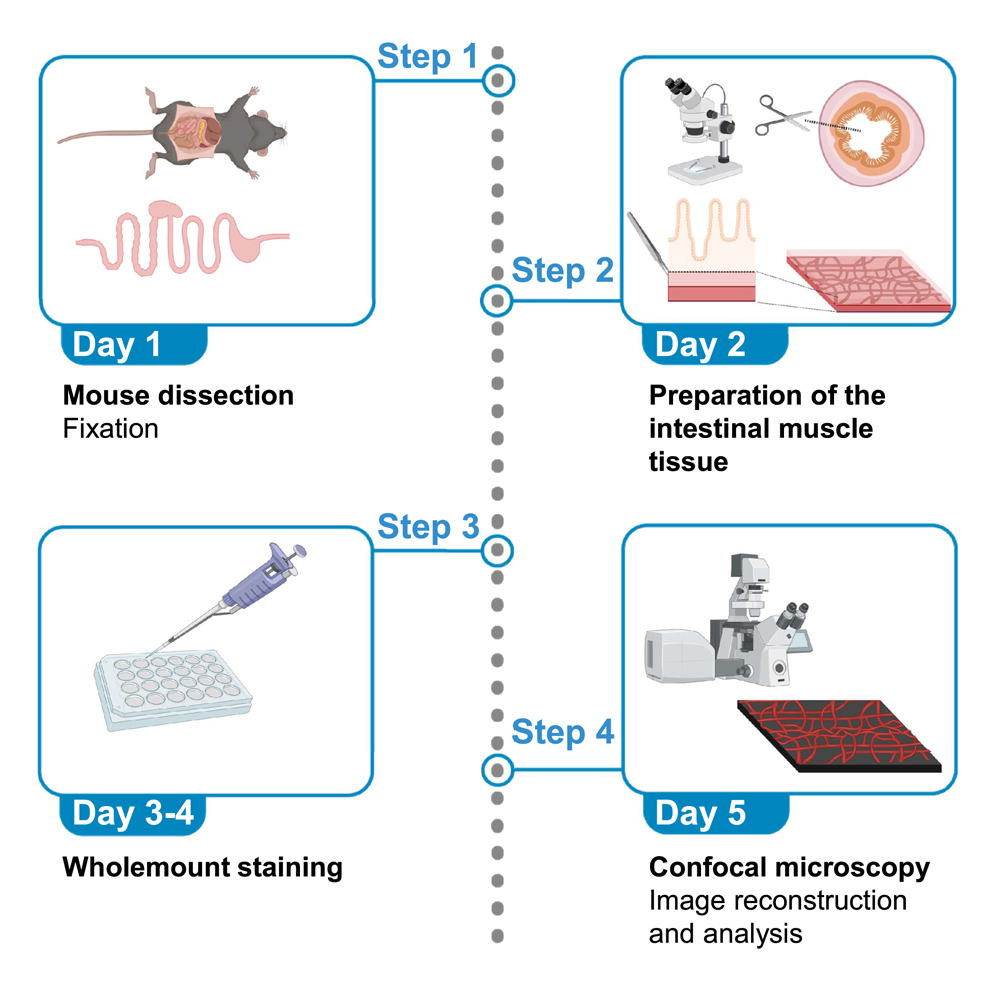 Step 1

Day 1

Mouse dissection
Fixation

Step 2

Day 2

Preparation of the intestinal muscle tissue

Step 3

Day 3-4

Wholemount staining

Step 4

Day 5

Confocal microscopy
Image reconstruction and analysis