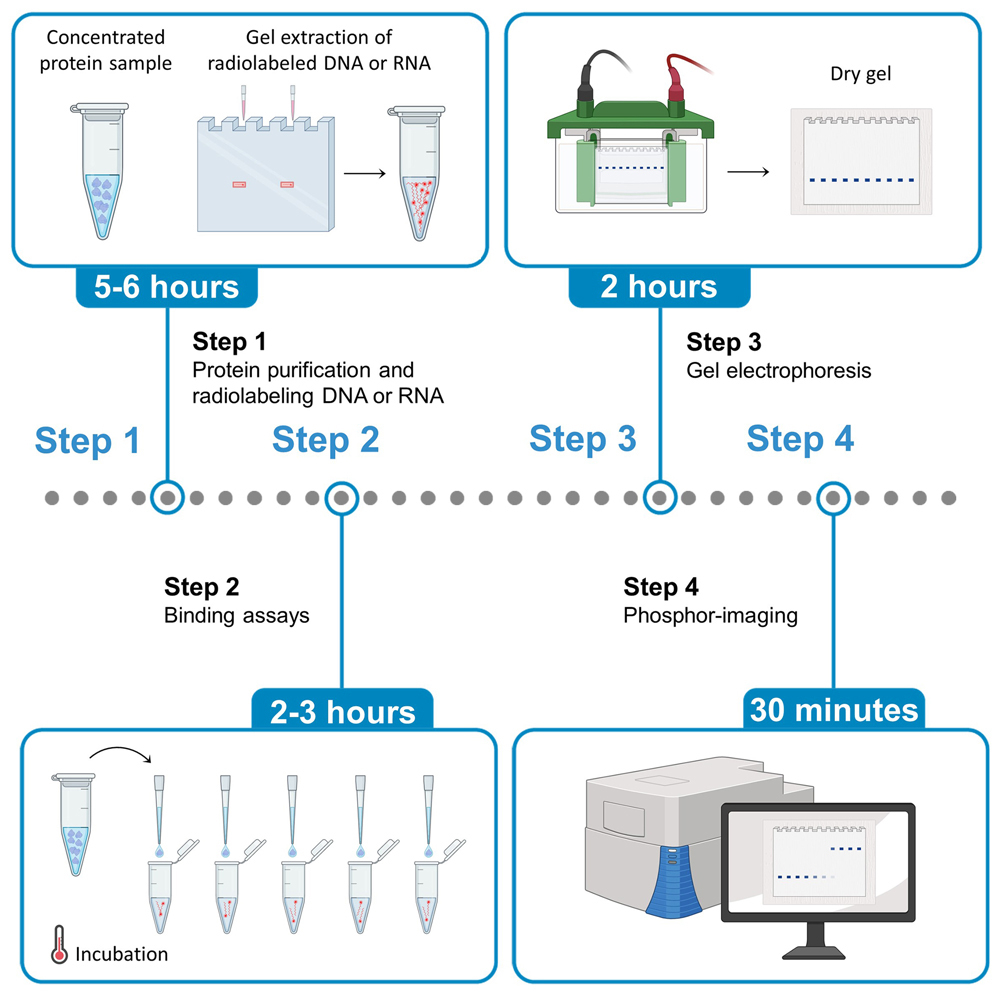 Concentrated protein sample

Gel extraction of radiolabeled DNA or RNA

Dry gel

5-6 hours

2 hours

Step 1
Protein purification and radiolabeling DNA or RNA

Step 3
Gel electrophoresis

Step 1

Step 2

Step 3

Step 4

Step 2
Binding assays

Step 4
Phosphor-imaging

2-3 hours

30 minutes

Incubation