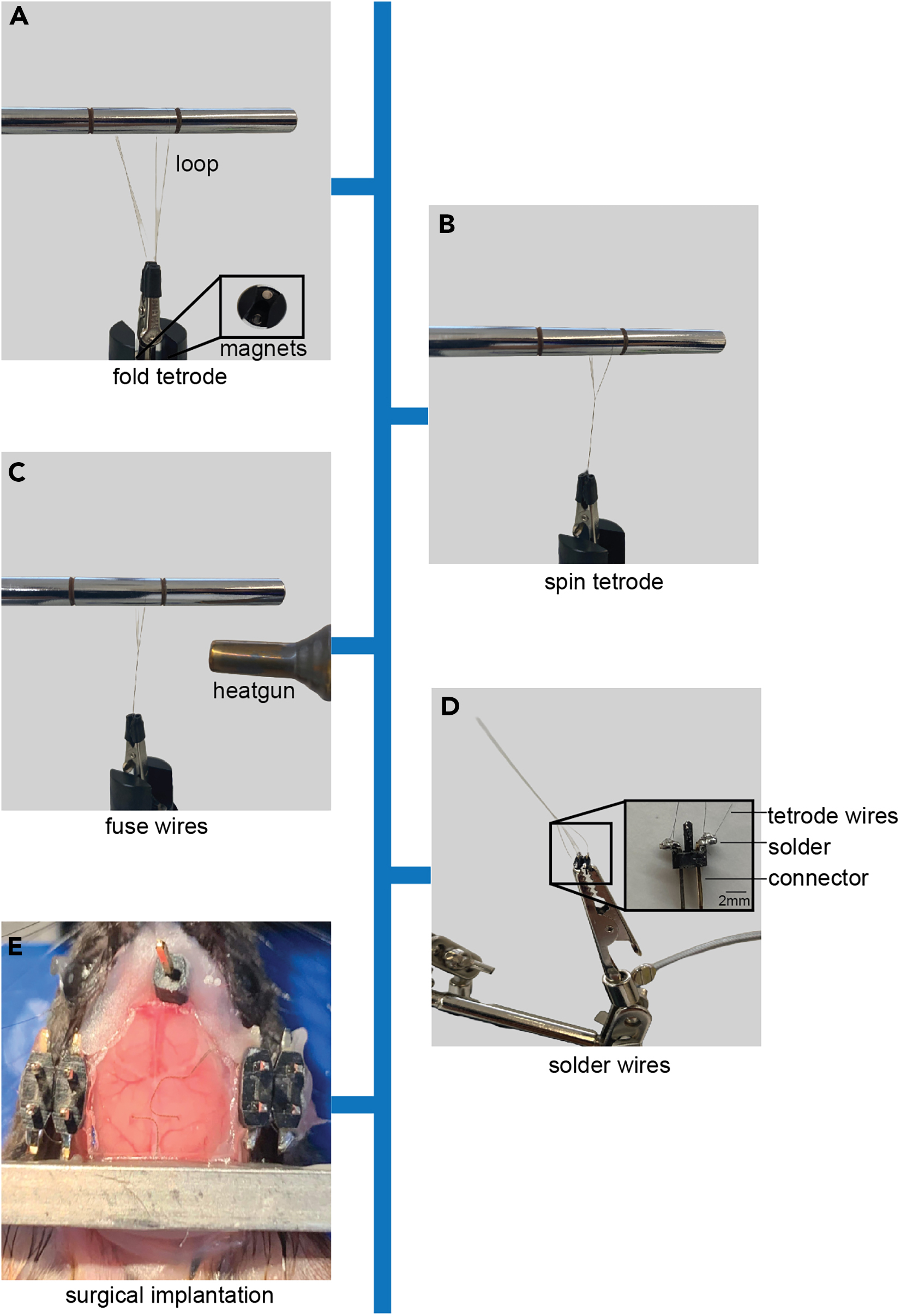 A
loop
magnets
fold tetrode

B
spin tetrode

C
heatgun
fuse wires

D
tetrode wires
solder
connector
2mm
solder wires

E
surgical implantation