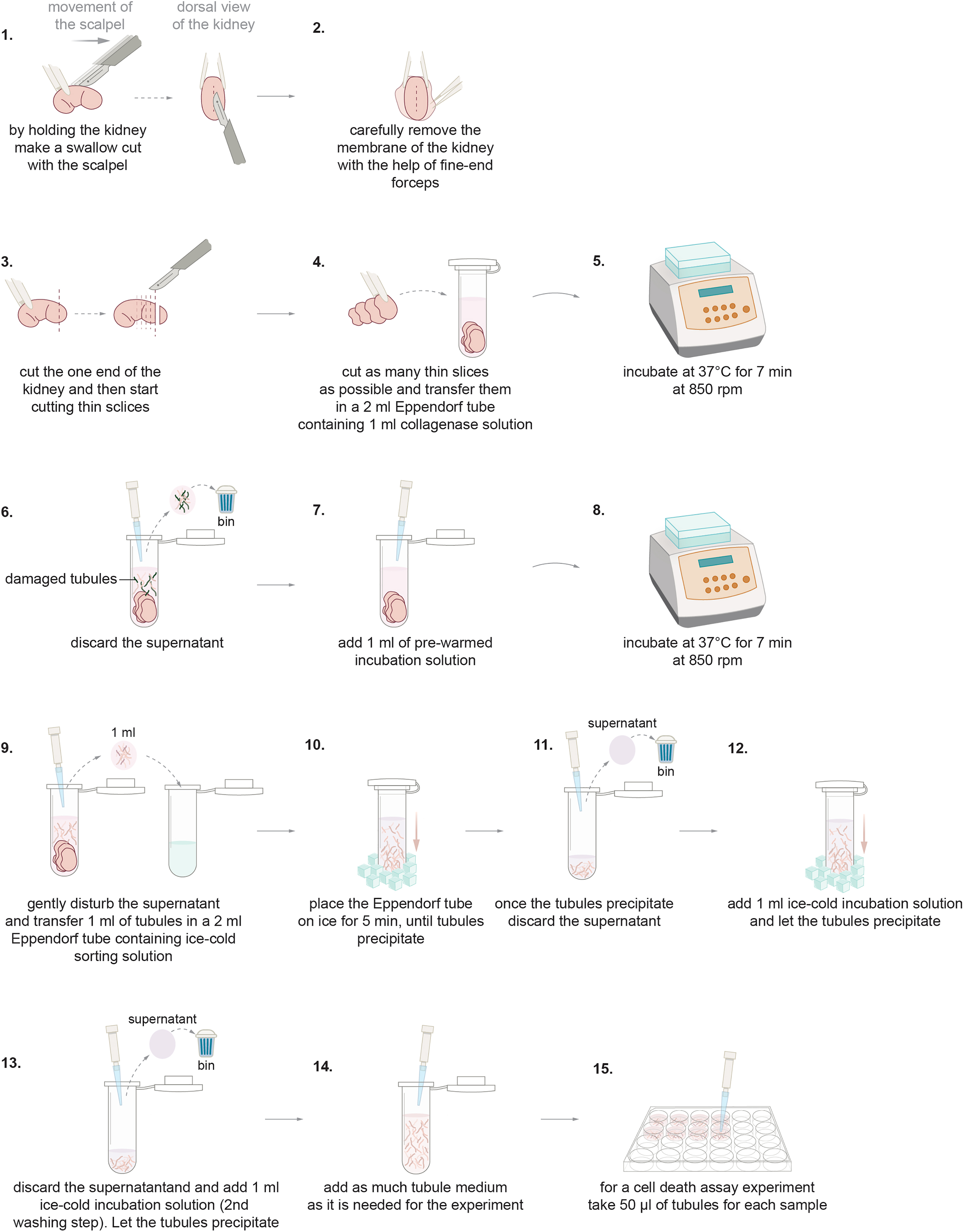 1.

movement of the scalpel

dorsal view of the kidney

by holding the kidney make a swallow cut with the scalpel

2.

carefully remove the membrane of the kidney with the help of fine-end forceps

3.

cut the one end of the kidney and then start cutting thin sclices

4.

cut as many thin slices as possible and transfer them in a 2 ml Eppendorf tube containing 1 ml collagenase solution

5.

incubate at 37°C for 7 min at 850 rpm

6.

bin

damaged tubules

discard the supernatant

7.

add 1 ml of pre-warmed incubation solution

8.

incubate at 37°C for 7 min at 850 rpm

9.

1 ml

gently disturb the supernatant and transfer 1 ml of tubules in a 2 ml Eppendorf tube containing ice-cold sorting solution

10.

place the Eppendorf tube on ice for 5 min, until tubules precipitate

11.

supernatant

bin

once the tubules precipitate discard the supernatant

12.

add 1 ml ice-cold incubation solution and let the tubules precipitate

13.

supernatant

bin

discard the supernatantand and add 1 ml ice-cold incubation solution (2nd washing step). Let the tubules precipitate

14.

add as much tubule medium as it is needed for the experiment

15.

for a cell death assay experiment take 50 μl of tubules for each sample