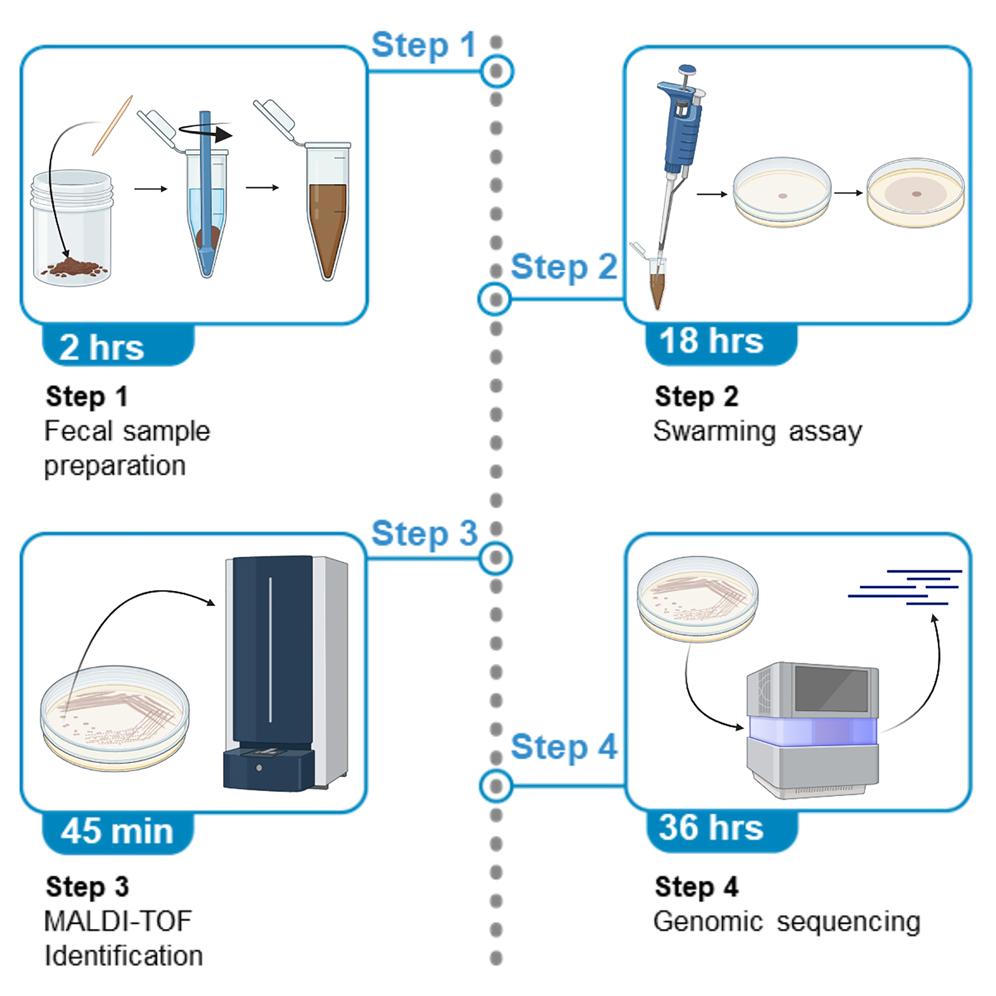 Step 1

2 hrs

Step 1
Fecal sample preparation

Step 2

18 hrs

Step 2
Swarming assay

Step 3

45 min

Step 3
MALDI-TOF Identification

Step 4

36 hrs

Step 4
Genomic sequencing