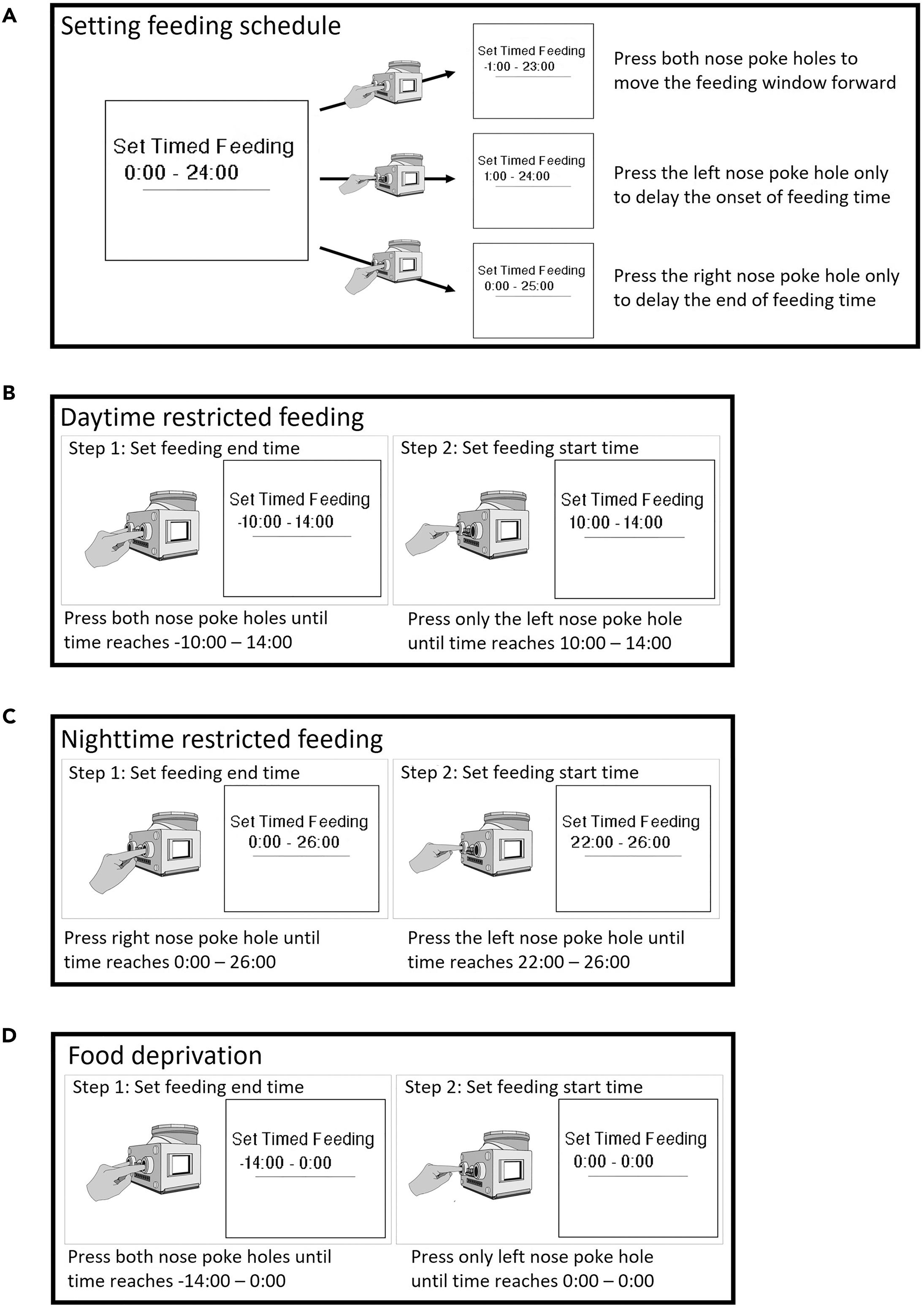 A

Setting feeding schedule

Set Timed Feeding
0:00 - 24:00

Set Timed Feeding
-1:00 - 23:00

Press both nose poke holes to move the feeding window forward

Set Timed Feeding
1:00 - 24:00

Press the left nose poke hole only to delay the onset of feeding time

Set Timed Feeding
0:00 - 25:00

Press the right nose poke hole only to delay the end of feeding time

B

Daytime restricted feeding

Step 1: Set feeding end time

Set Timed Feeding
-10:00 - 14:00

Press both nose poke holes until time reaches -10:00 – 14:00

Step 2: Set feeding start time

Set Timed Feeding
10:00 - 14:00

Press only the left nose poke hole until time reaches 10:00 – 14:00

C

Nighttime restricted feeding

Step 1: Set feeding end time

Set Timed Feeding
0:00 - 26:00

Press right nose poke hole until time reaches 0:00 – 26:00

Step 2: Set feeding start time

Set Timed Feeding
22:00 - 26:00

Press the left nose poke hole until time reaches 22:00 – 26:00

D

Food deprivation

Step 1: Set feeding end time

Set Timed Feeding
-14:00 - 0:00

Press both nose poke holes until time reaches -14:00 – 0:00

Step 2: Set feeding start time

Set Timed Feeding
0:00 - 0:00

Press only left nose poke hole until time reaches 0:00 – 0:00