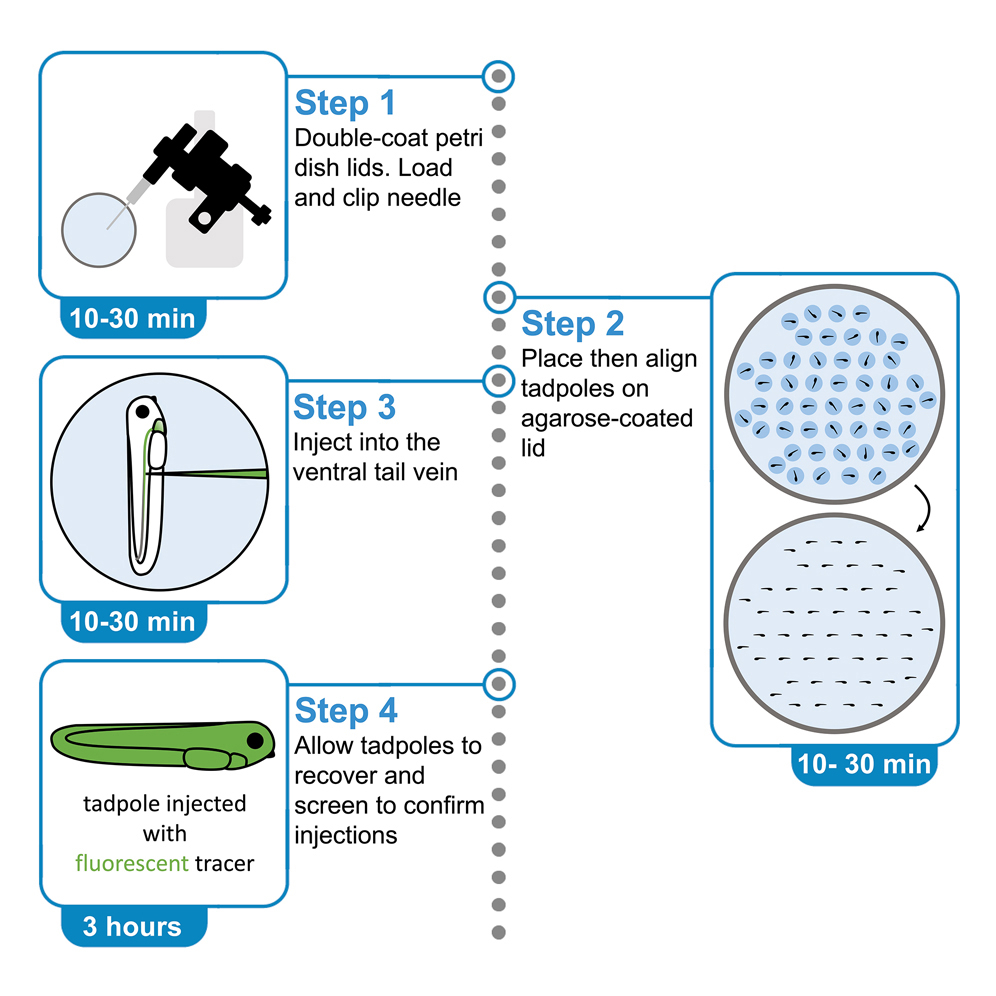 Step 1
Double-coat petri dish lids. Load and clip needle

10-30 min

Step 2
Place then align tadpoles on agarose-coated lid

10- 30 min

Step 3
Inject into the ventral tail vein

10-30 min

Step 4
Allow tadpoles to recover and screen to confirm injections

tadpole injected with fluorescent tracer

3 hours