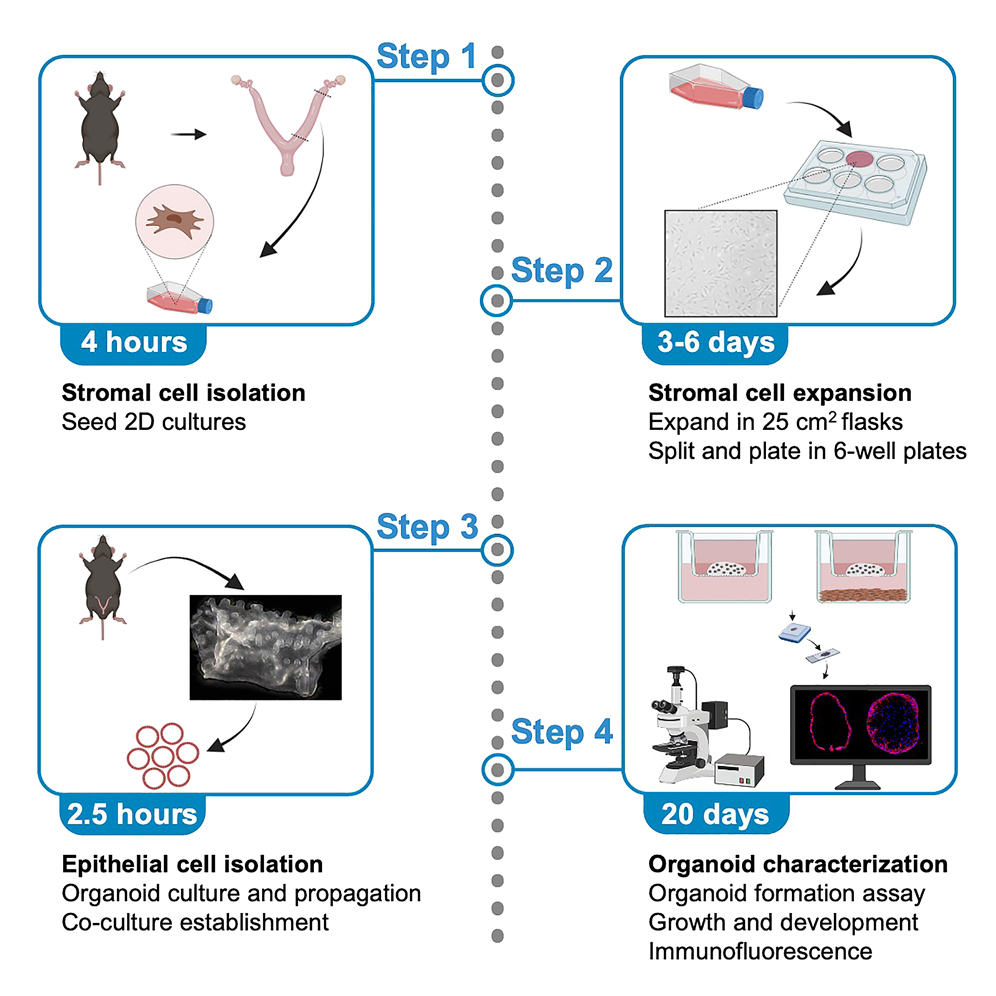 Step 1

4 hours

Stromal cell isolation
Seed 2D cultures

Step 2

3-6 days

Stromal cell expansion
Expand in 25 cm$^2$ flasks
Split and plate in 6-well plates

Step 3

2.5 hours

Epithelial cell isolation
Organoid culture and propagation
Co-culture establishment

Step 4

20 days

Organoid characterization
Organoid formation assay
Growth and development
Immunofluorescence