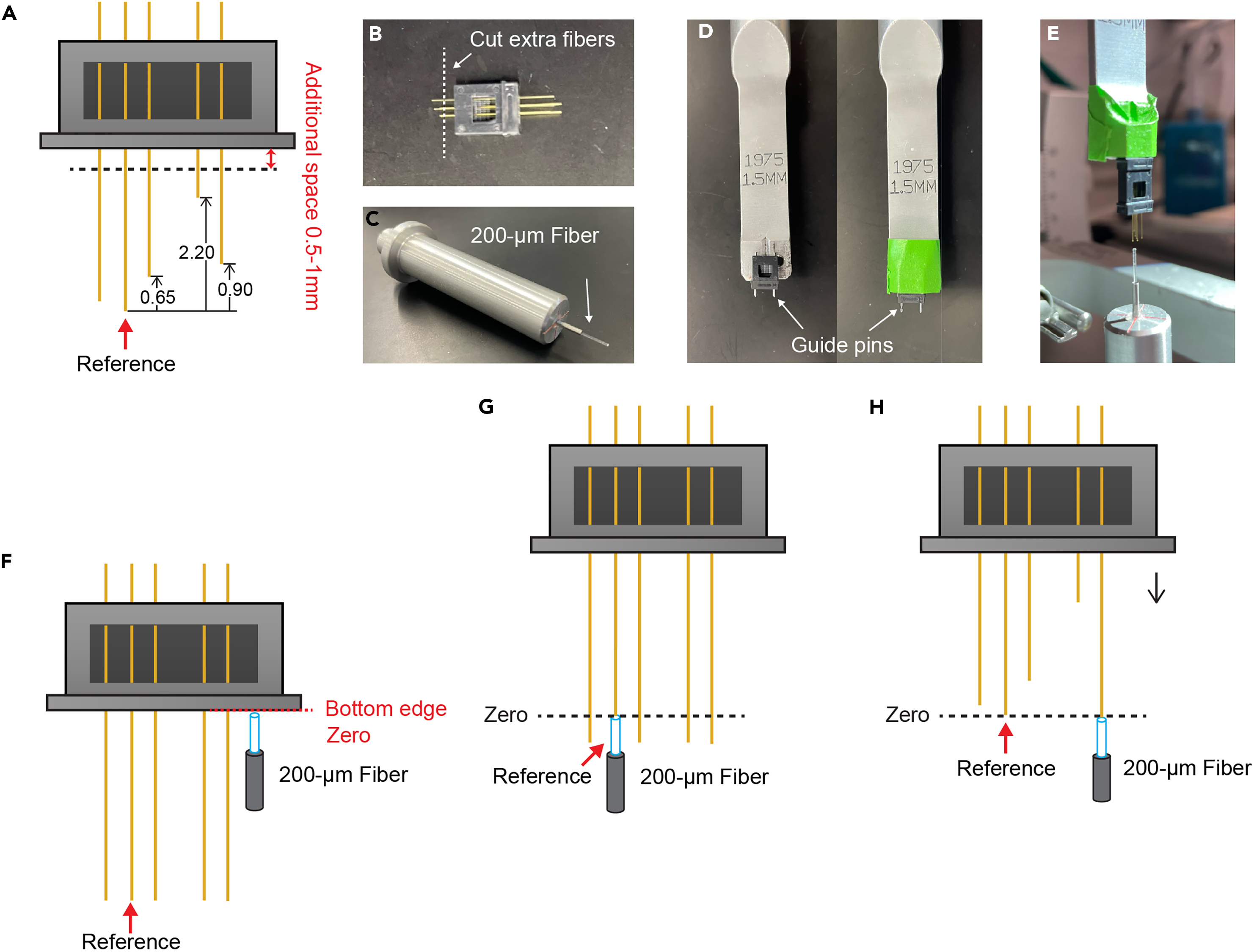 A

Additional space 0.5-1mm

2.20

0.65

0.90

Reference

B

Cut extra fibers

C

200-μm Fiber

D

1975
1.5MM

1975
1.5MM

Guide pins

E

F

Bottom edge
Zero

200-μm Fiber

Reference

G

Zero

Reference

200-μm Fiber

H

Zero

Reference

200-μm Fiber