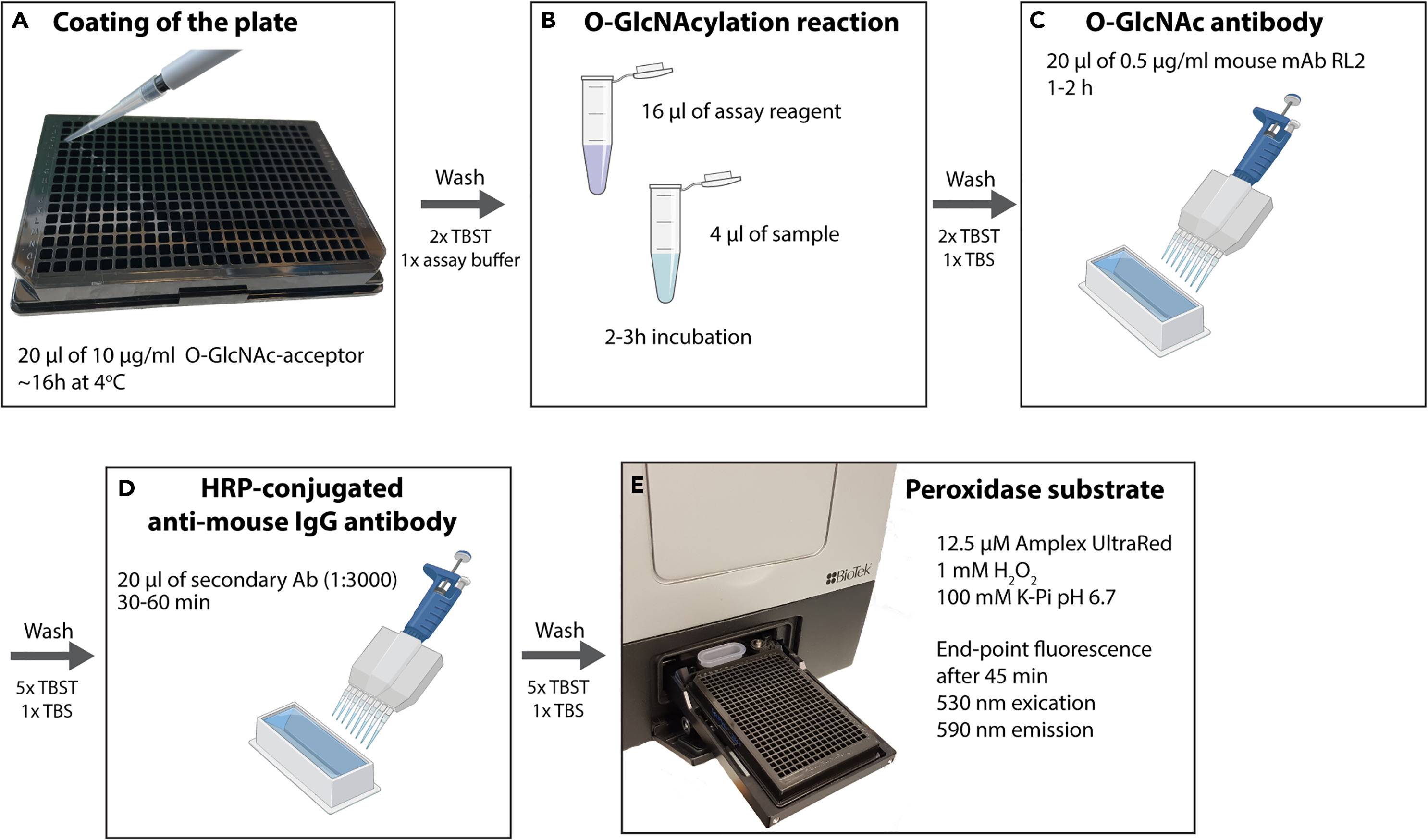 A Coating of the plate

20 µl of 10 µg/ml O-GlcNAc-acceptor
~16h at 4°C

Wash
2x TBST
1x assay buffer

B O-GlcNAcylation reaction

16 µl of assay reagent

4 µl of sample

2-3h incubation

Wash
2x TBST
1x TBS

C O-GlcNAc antibody

20 µl of 0.5 µg/ml mouse mAb RL2
1-2 h

Wash
5x TBST
1x TBS

D HRP-conjugated anti-mouse IgG antibody

20 µl of secondary Ab (1:3000)
30-60 min

Wash
5x TBST
1x TBS

E Peroxidase substrate

BioTek

12.5 µM Amplex UltraRed
1 mM $H_2O_2$
100 mM K-Pi pH 6.7

End-point fluorescence after 45 min
530 nm exication
590 nm emission