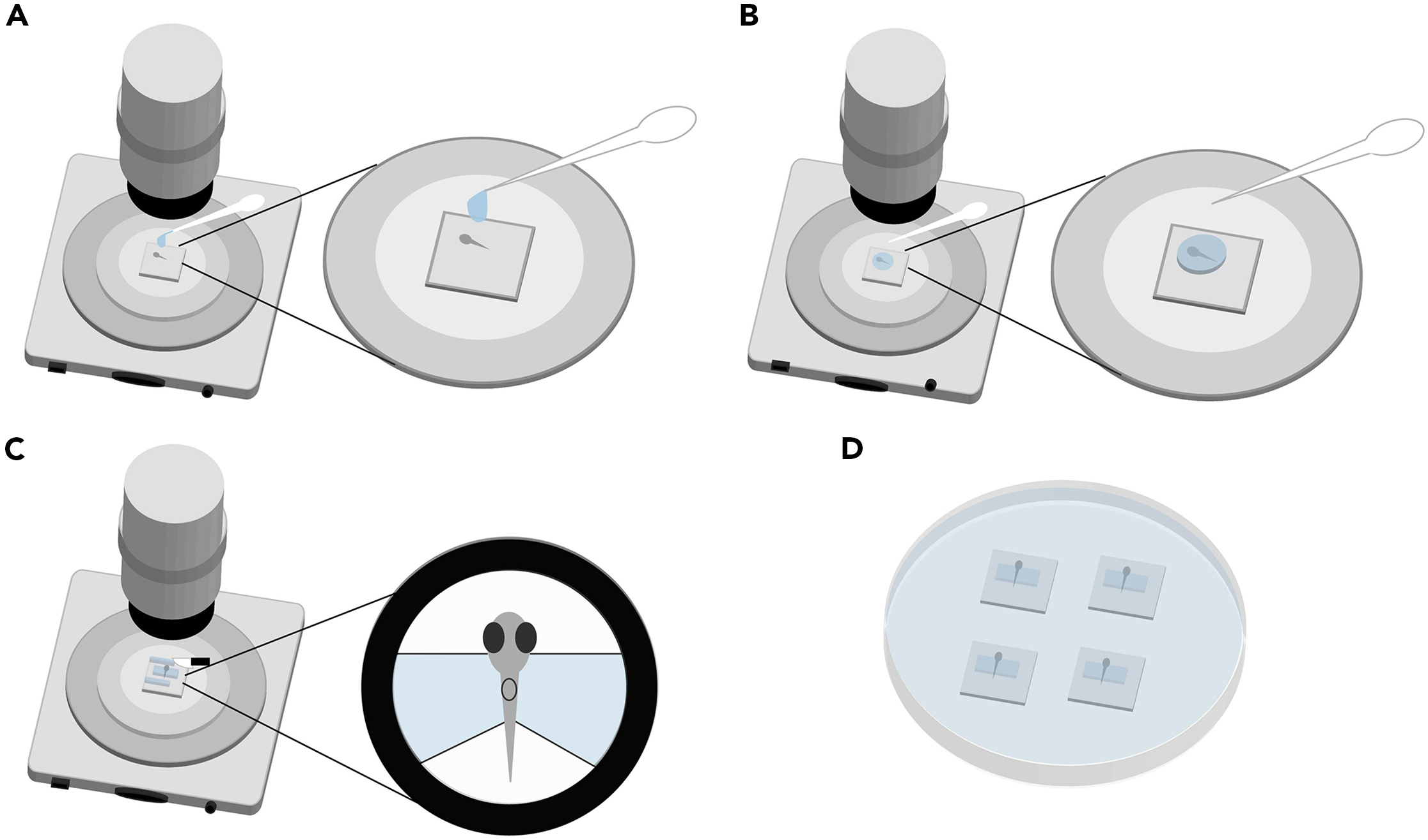 A

B

C

D