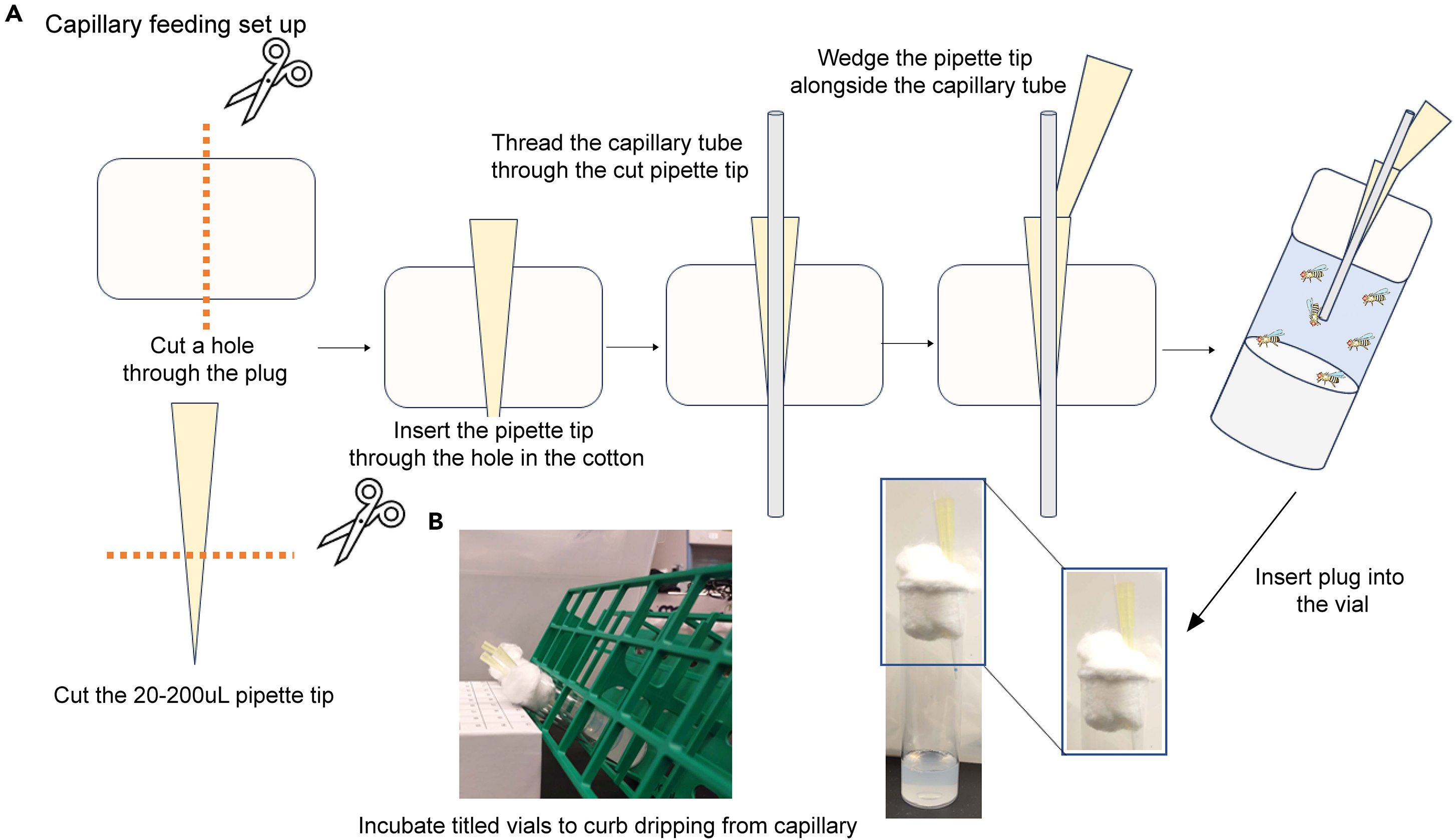 A Capillary feeding set up

Cut a hole through the plug

Cut the 20-200uL pipette tip

Insert the pipette tip through the hole in the cotton

Thread the capillary tube through the cut pipette tip

Wedge the pipette tip alongside the capillary tube

Insert plug into the vial

B

Incubate titled vials to curb dripping from capillary