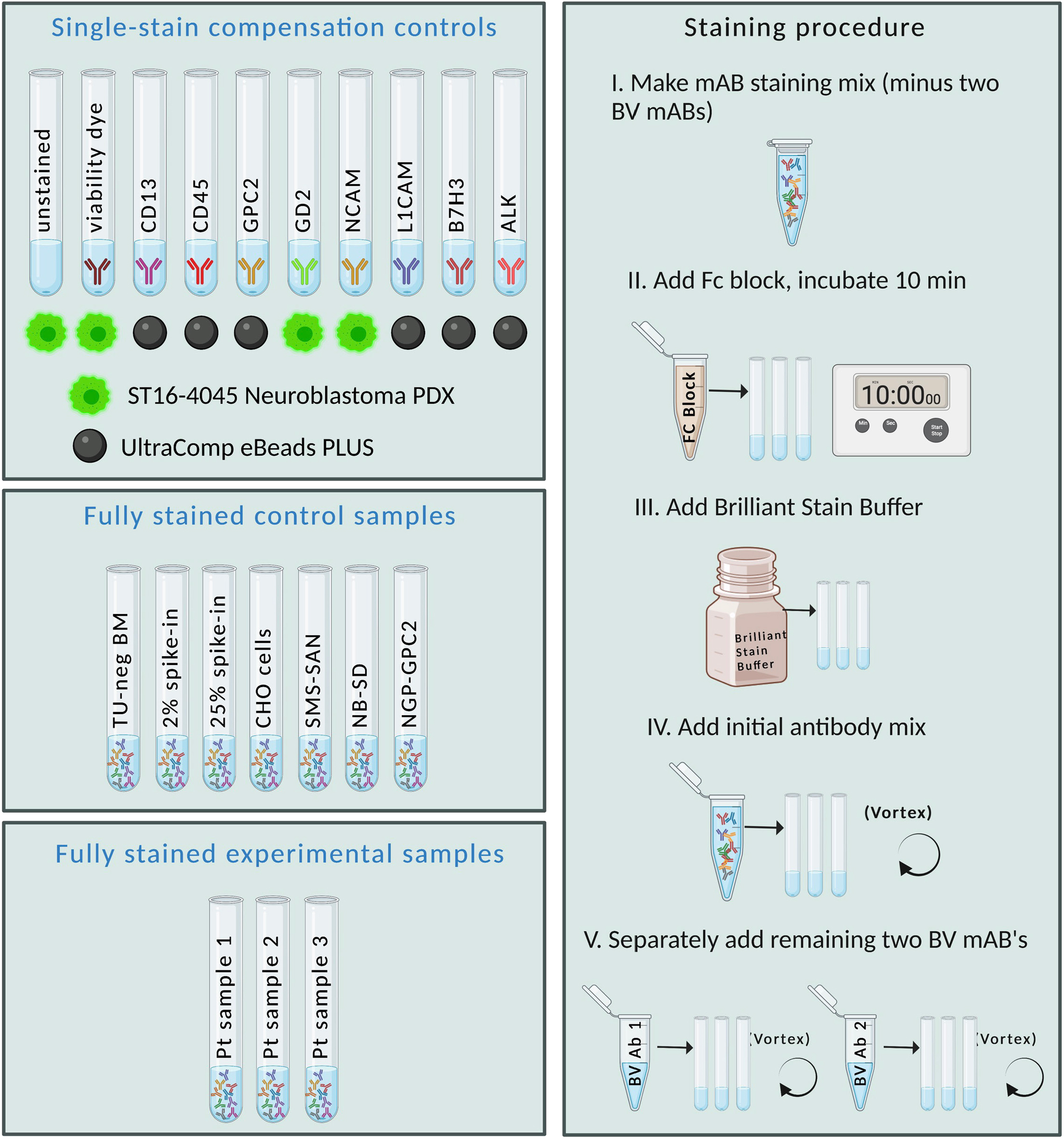 Single-stain compensation controls

unstained
viability dye
CD13
CD45
GPC2
GD2
NCAM
L1CAM
B7H3
ALK

ST16-4045 Neuroblastoma PDX
UltraComp eBeads PLUS

Fully stained control samples

TU-neg BM
2% spike-in
25% spike-in
CHO cells
SMS-SAN
NB-SD
NGP-GPC2

Fully stained experimental samples

Pt sample 1
Pt sample 2
Pt sample 3

Staining procedure

I. Make mAB staining mix (minus two BV mABs)

II. Add Fc block, incubate 10 min

FC Block

MIN SEC
10:00 00
Min Sec Start Stop

III. Add Brilliant Stain Buffer

Brilliant Stain Buffer

IV. Add initial antibody mix

(Vortex)

V. Separately add remaining two BV mAB's

BV Ab 1
(Vortex)
BV Ab 2
(Vortex)