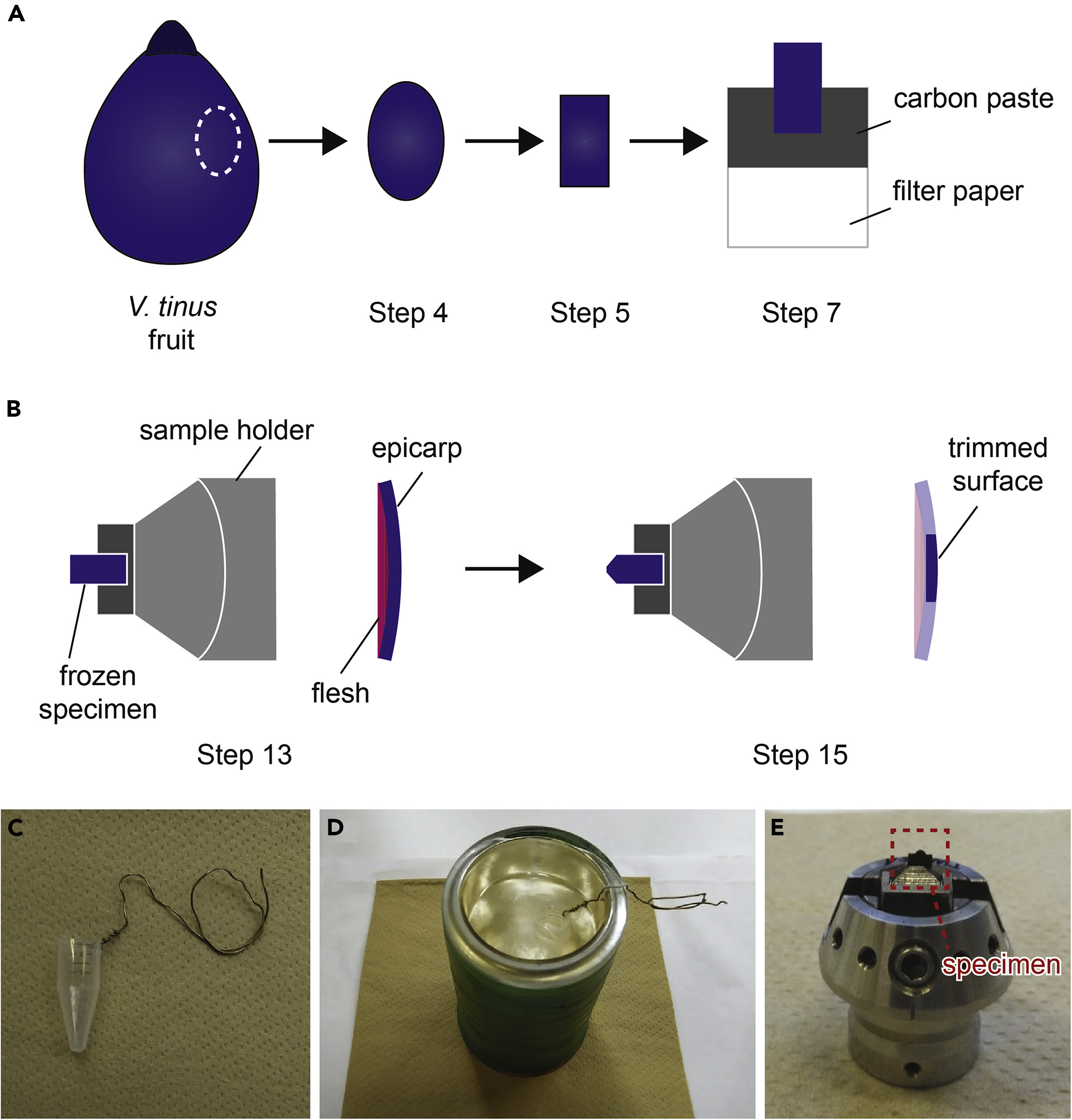 A

carbon paste

filter paper

V. tinus fruit

Step 4

Step 5

Step 7

B

sample holder

epicarp

trimmed surface

frozen specimen

flesh

Step 13

Step 15

C

D

E

specimen