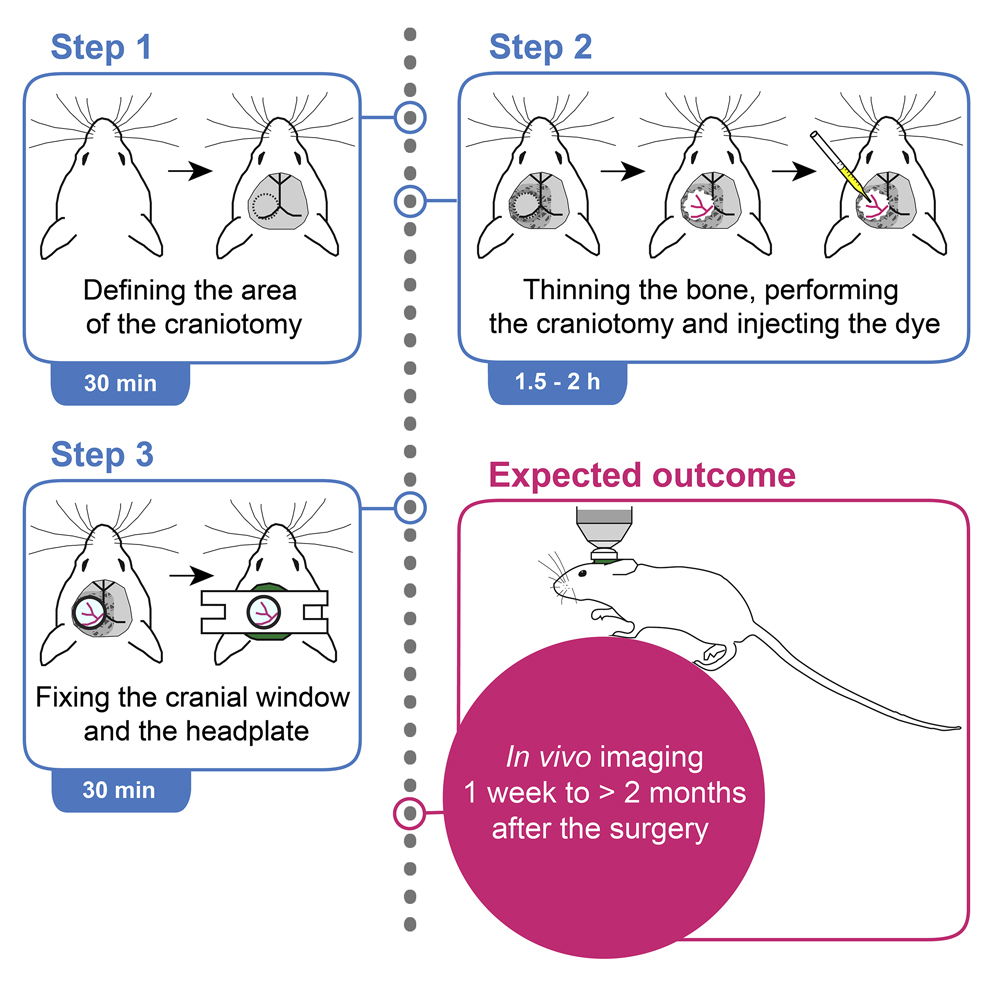 Step 1

Defining the area of the craniotomy

30 min

Step 2

Thinning the bone, performing the craniotomy and injecting the dye

1.5 - 2 h

Step 3

Fixing the cranial window and the headplate

30 min

Expected outcome

In vivo imaging 1 week to > 2 months after the surgery