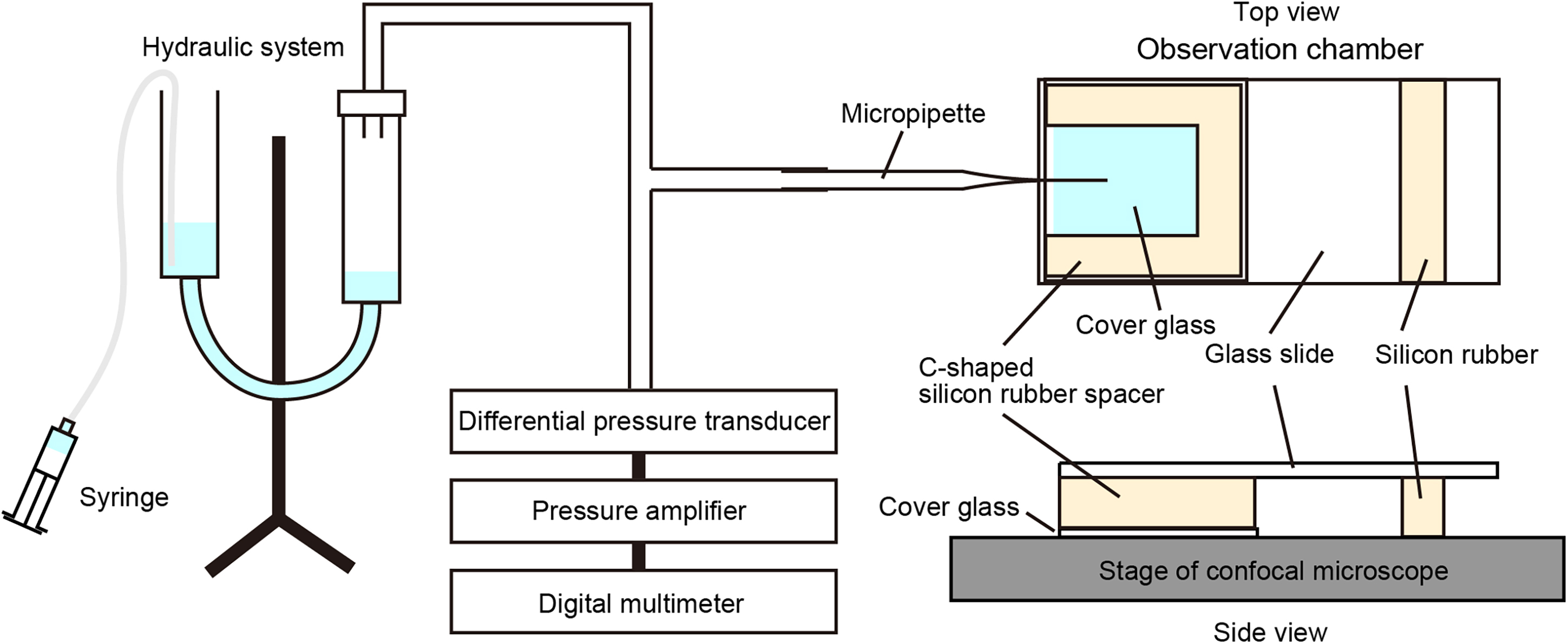 Hydraulic system

Syringe

Differential pressure transducer

Pressure amplifier

Digital multimeter

Micropipette

Top view

Observation chamber

Cover glass

C-shaped silicon rubber spacer

Glass slide

Silicon rubber

Cover glass

Stage of confocal microscope

Side view