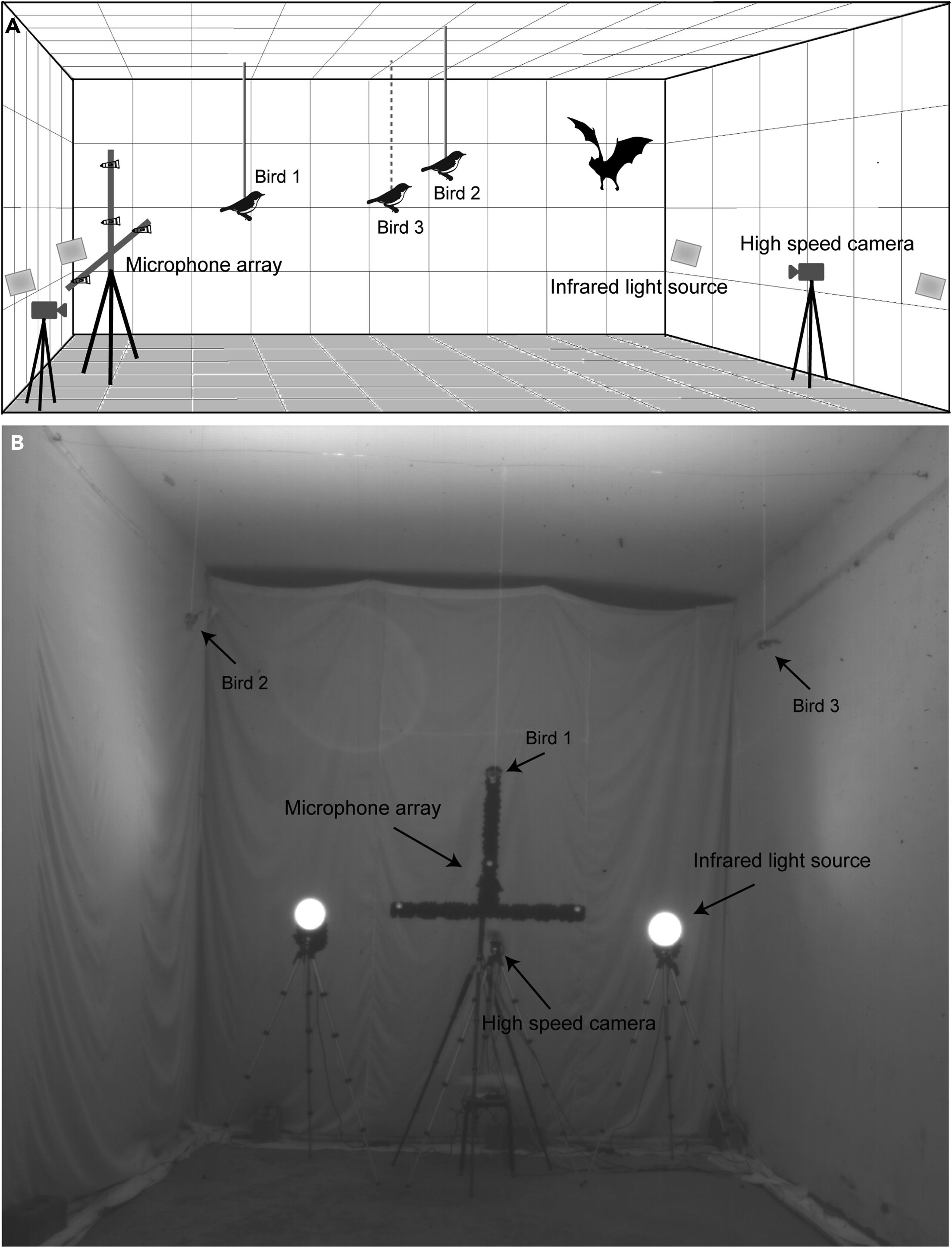 A

Bird 1

Bird 2

Bird 3

Microphone array

High speed camera

Infrared light source

B

Bird 2

Bird 3

Bird 1

Microphone array

Infrared light source

High speed camera