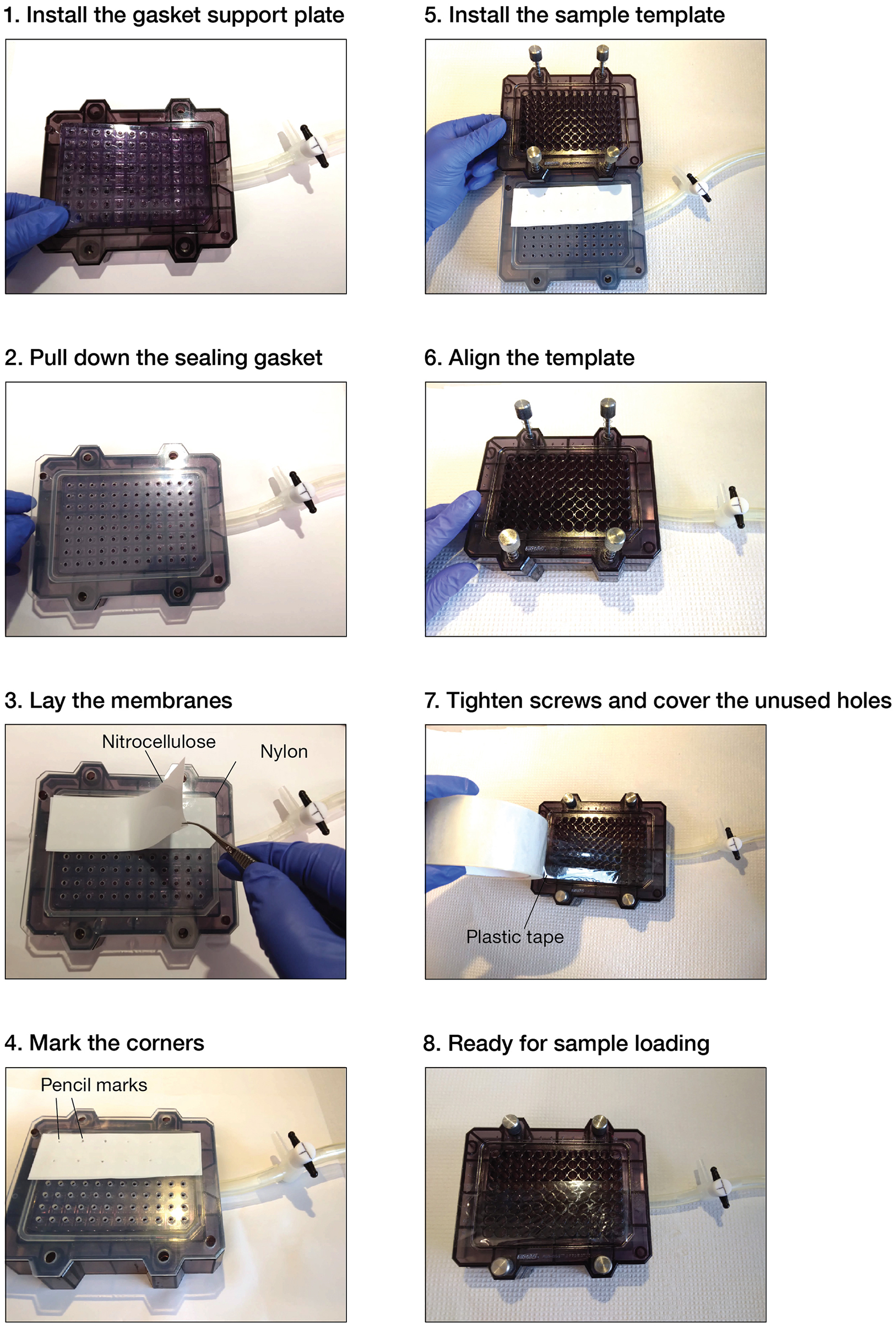 1. Install the gasket support plate

2. Pull down the sealing gasket

3. Lay the membranes

Nitrocellulose

Nylon

4. Mark the corners

Pencil marks

5. Install the sample template

6. Align the template

7. Tighten screws and cover the unused holes

Plastic tape

8. Ready for sample loading