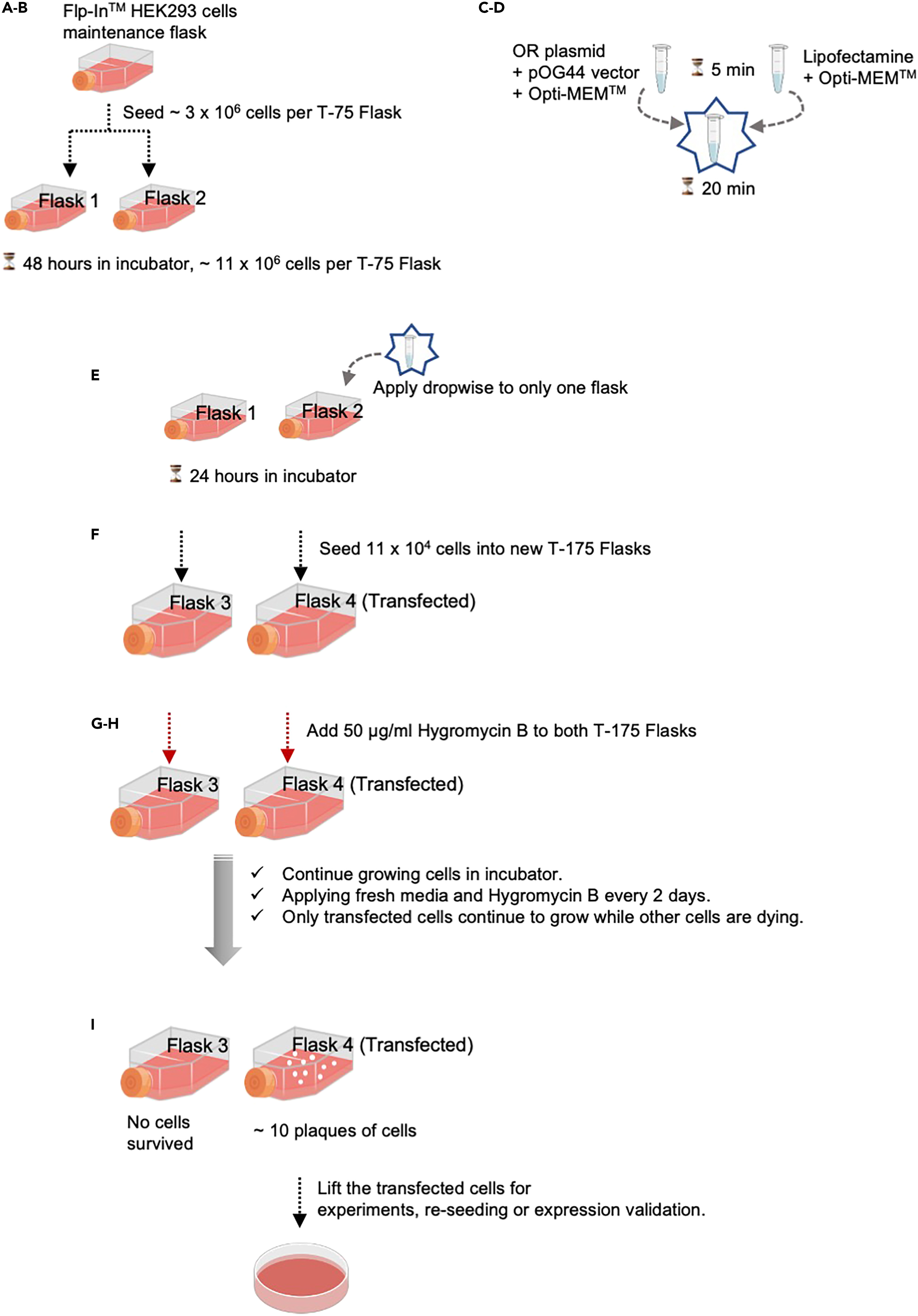 A-B

Flp-In$^{TM}$ HEK293 cells maintenance flask

Seed ~ 3 x $10^6$ cells per T-75 Flask

Flask 1

Flask 2

48 hours in incubator, ~ 11 x $10^6$ cells per T-75 Flask

C-D

OR plasmid + pOG44 vector + Opti-MEM$^{TM}$

5 min

Lipofectamine + Opti-MEM$^{TM}$

20 min

E

Apply dropwise to only one flask

Flask 1

Flask 2

24 hours in incubator

F

Seed 11 x $10^4$ cells into new T-175 Flasks

Flask 3

Flask 4 (Transfected)

G-H

Add 50 µg/ml Hygromycin B to both T-175 Flasks

Flask 3

Flask 4 (Transfected)

✓ Continue growing cells in incubator.
✓ Applying fresh media and Hygromycin B every 2 days.
✓ Only transfected cells continue to grow while other cells are dying.

I

Flask 3

Flask 4 (Transfected)

No cells survived

~ 10 plaques of cells

Lift the transfected cells for experiments, re-seeding or expression validation.