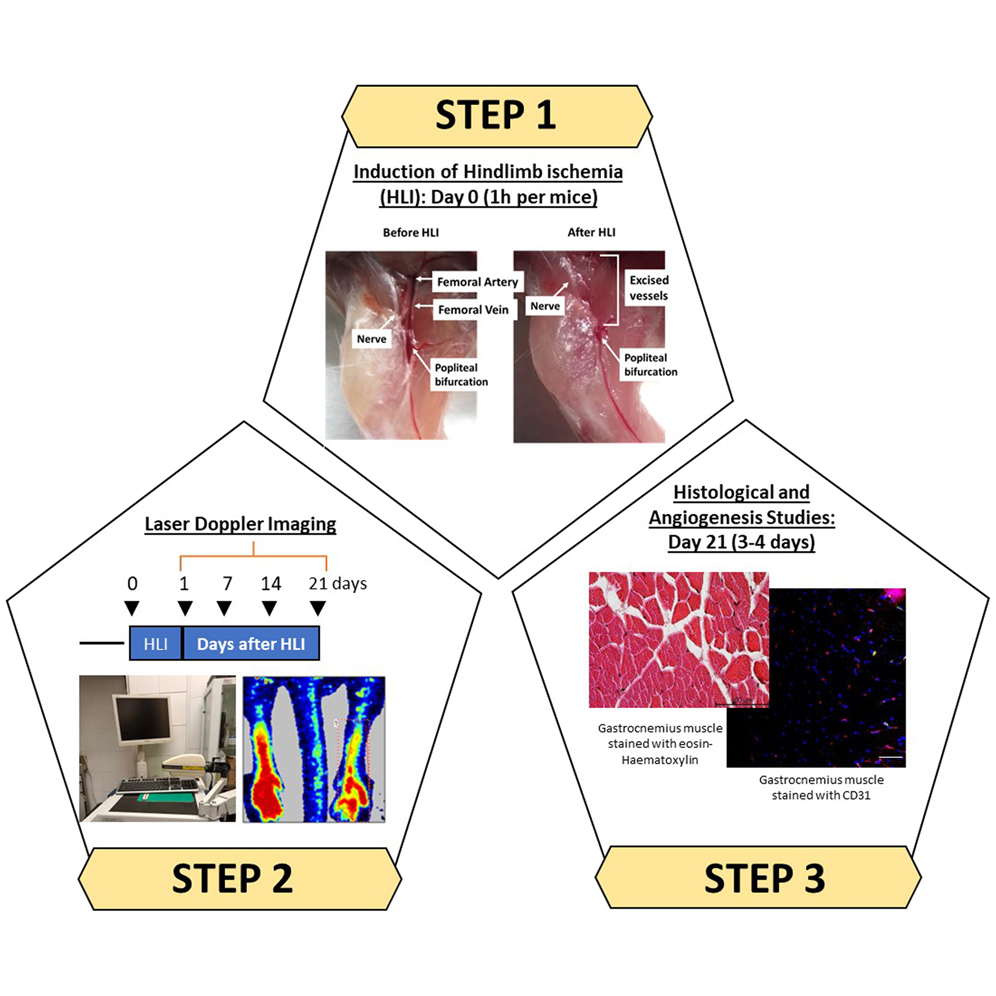 STEP 1

Induction of Hindlimb ischemia (HLI): Day 0 (1h per mice)

Before HLI

Femoral Artery

Femoral Vein

Nerve

Popliteal bifurcation

After HLI

Excised vessels

Nerve

Popliteal bifurcation

Laser Doppler Imaging

0 1 7 14 21 days

HLI Days after HLI

STEP 2

Histological and Angiogenesis Studies: Day 21 (3-4 days)

Gastrocnemius muscle stained with eosin-Haematoxylin

Gastrocnemius muscle stained with CD31

STEP 3