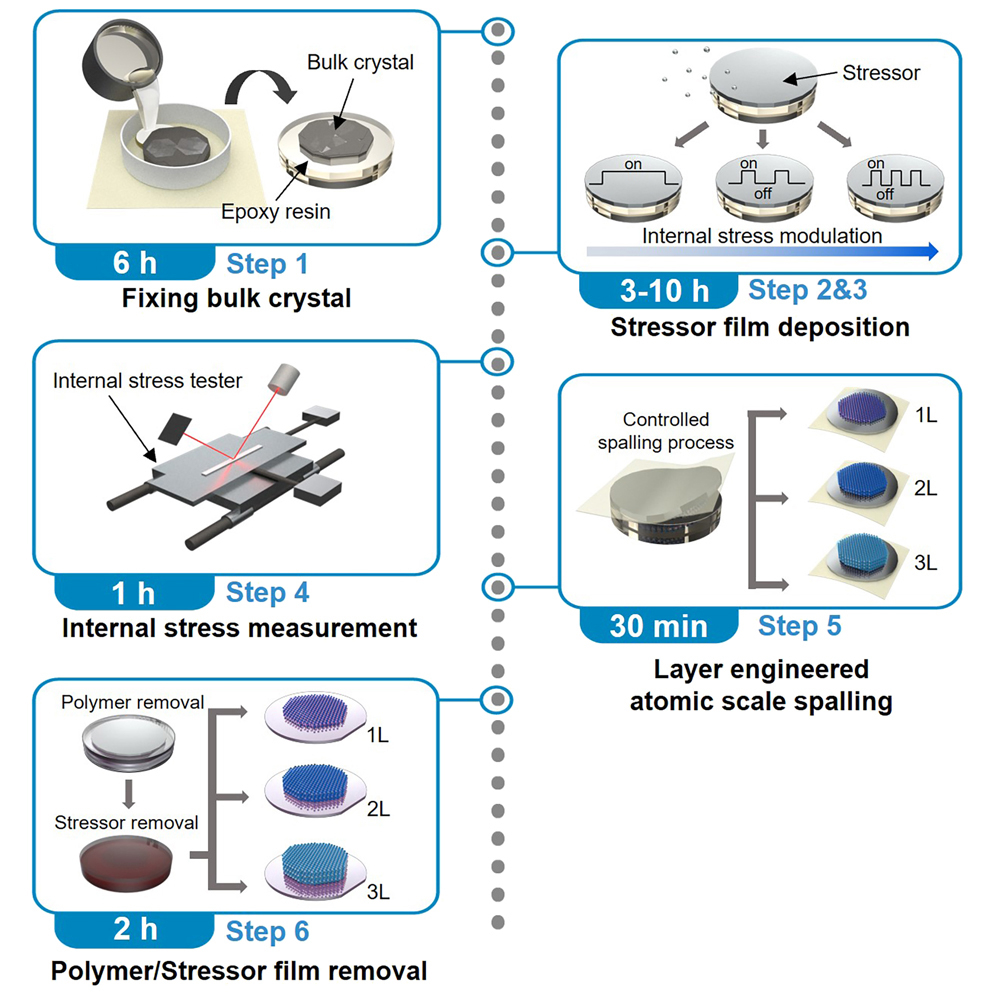 Bulk crystal

Epoxy resin

6 h Step 1

Fixing bulk crystal

Stressor

on

on
off

on
off

Internal stress modulation

3-10 h Step 2&3

Stressor film deposition

Internal stress tester

1 h Step 4

Internal stress measurement

Controlled spalling process

1L

2L

3L

30 min Step 5

Layer engineered atomic scale spalling

Polymer removal

Stressor removal

1L

2L

3L

2 h Step 6

Polymer/Stressor film removal