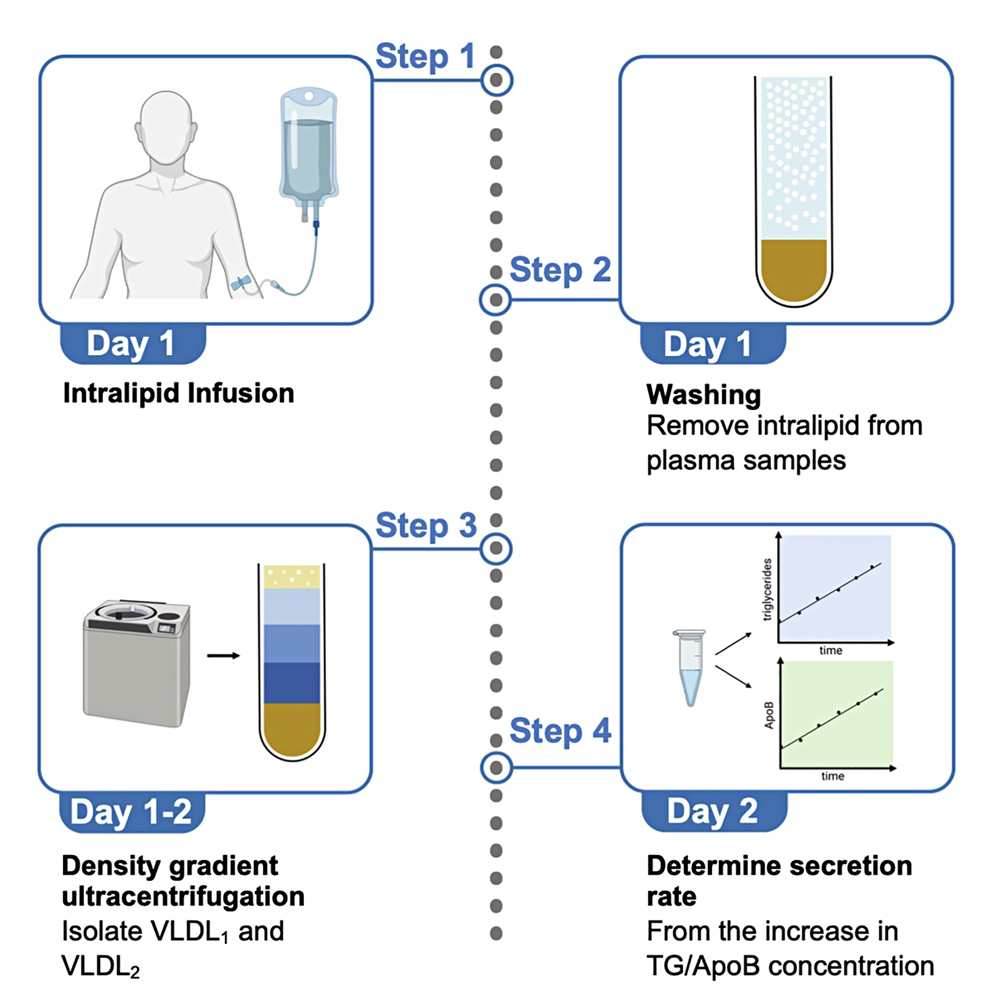 Step 1

Day 1

Intralipid Infusion

Step 2

Day 1

Washing
Remove intralipid from plasma samples

Step 3

Day 1-2

Density gradient ultracentrifugation
Isolate $VLDL_1$ and $VLDL_2$

Step 4

triglycerides

time

ApoB

time

Day 2

Determine secretion rate
From the increase in TG/ApoB concentration