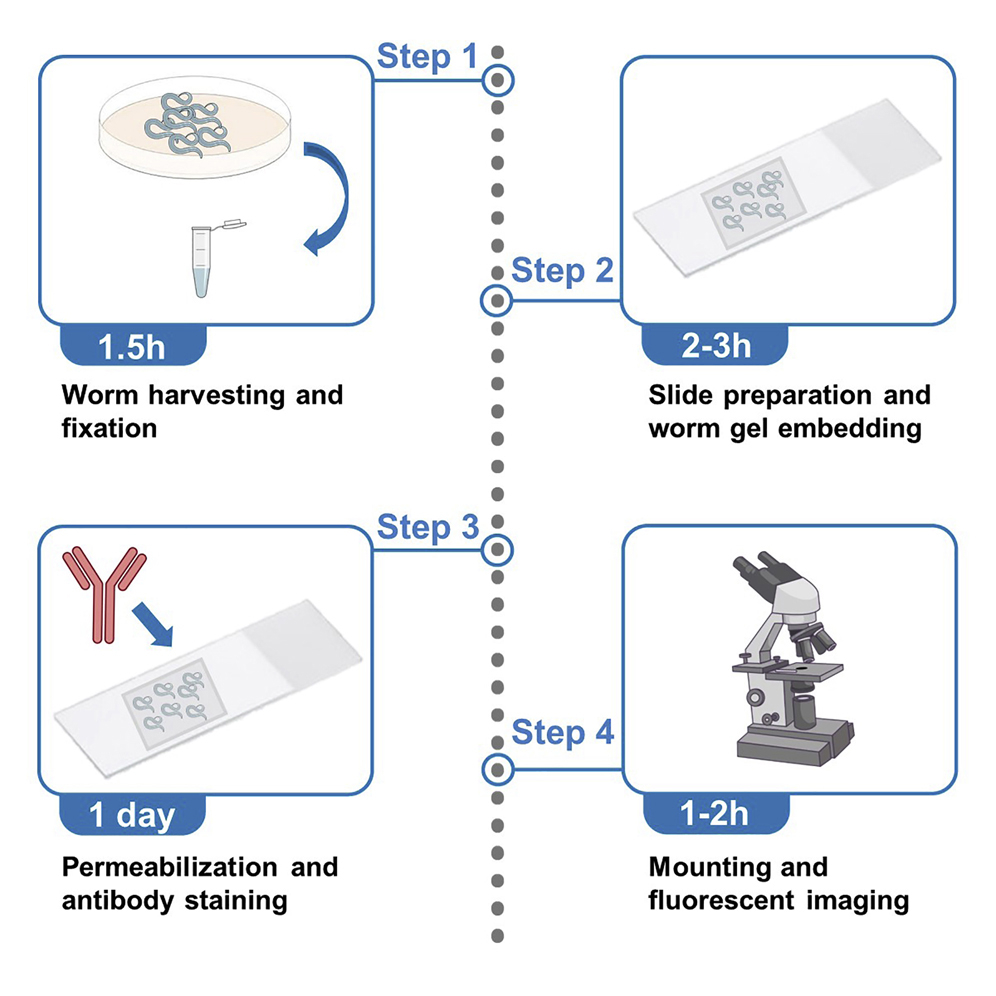 Step 1

1.5h

Worm harvesting and fixation

Step 2

2-3h

Slide preparation and worm gel embedding

Step 3

1 day

Permeabilization and antibody staining

Step 4

1-2h

Mounting and fluorescent imaging