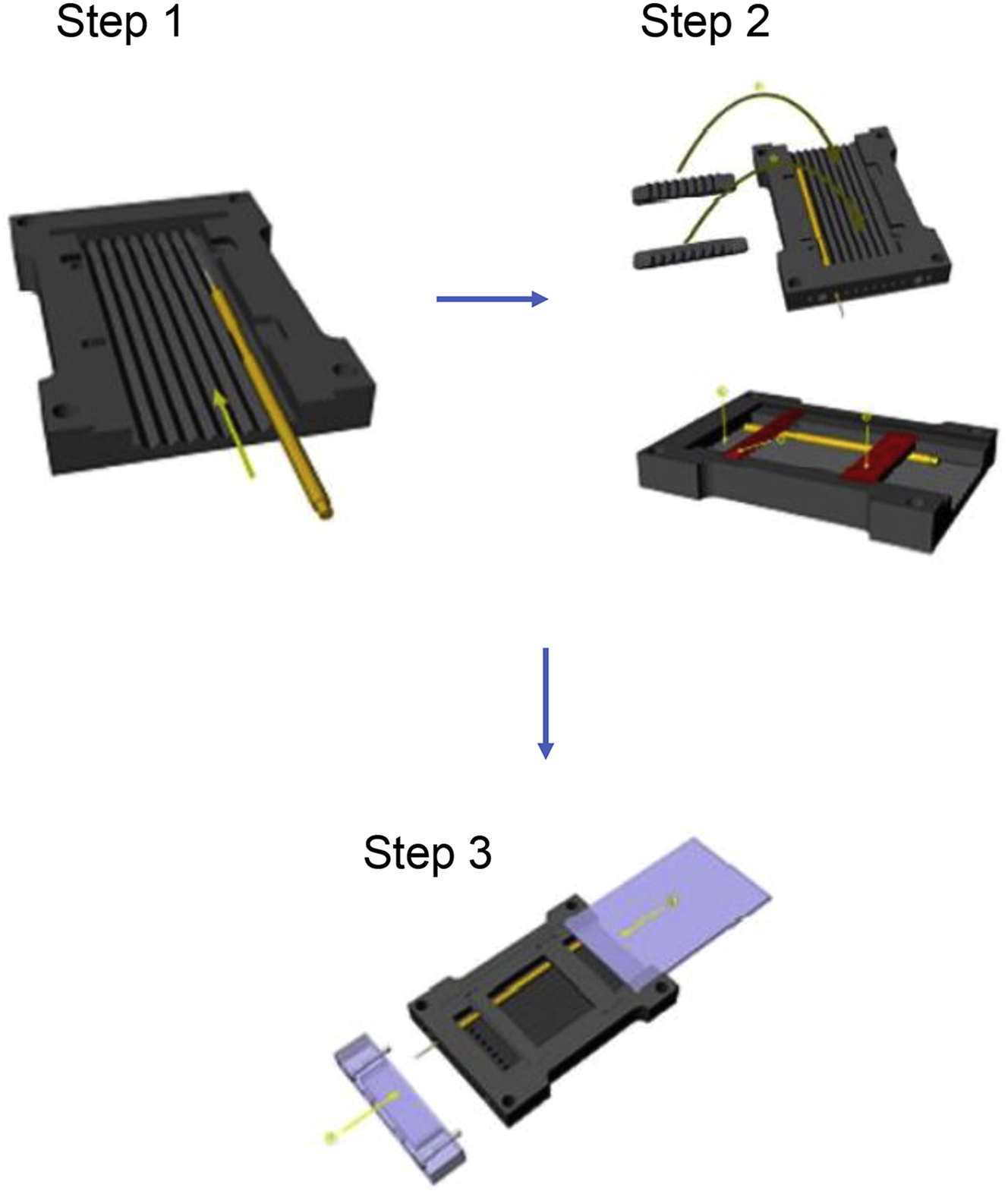 Step 1

Step 2

Step 3