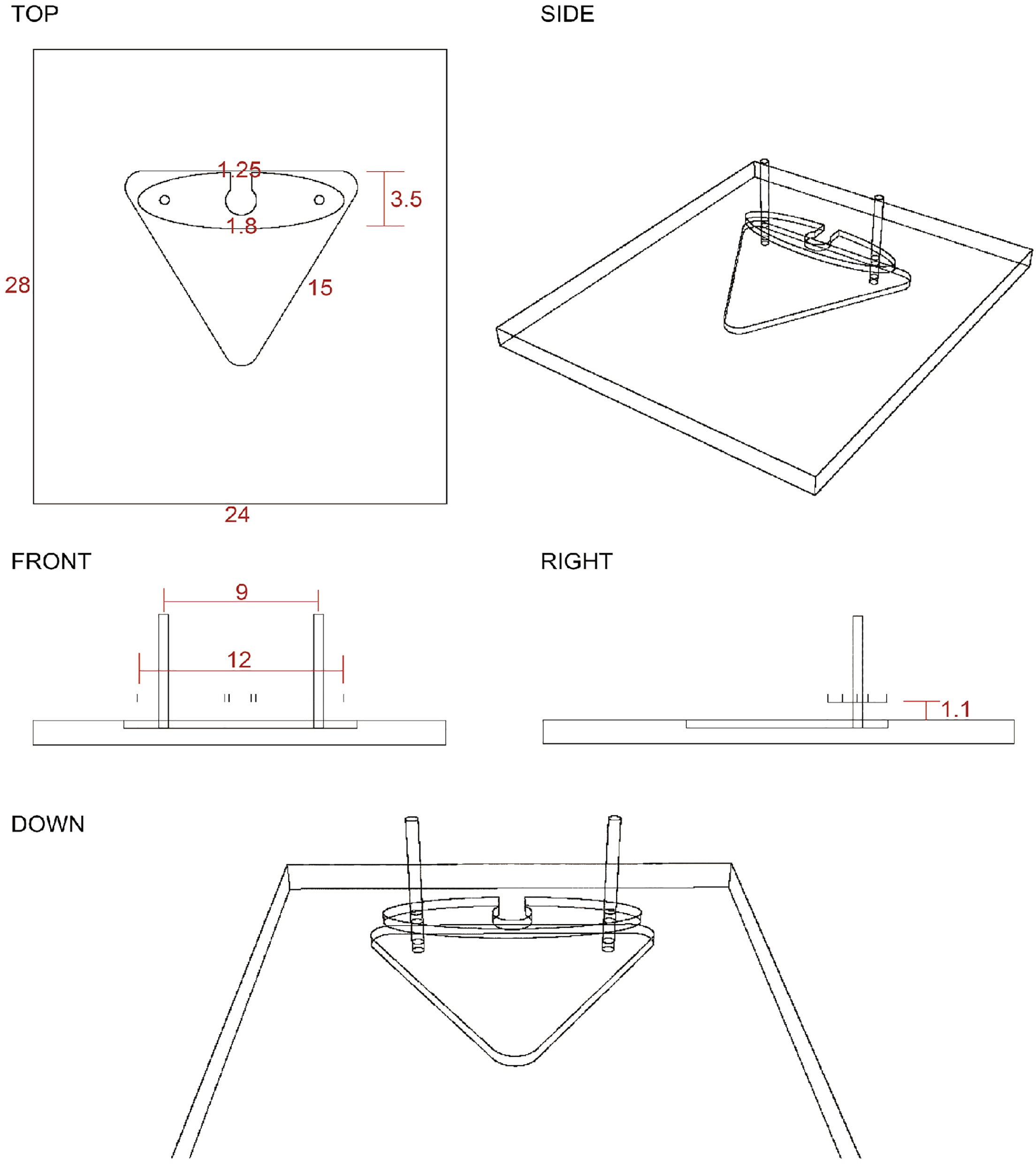 TOP

1.25

3.5

1.8

28

15

24

SIDE

FRONT

9

12

RIGHT

1.1

DOWN