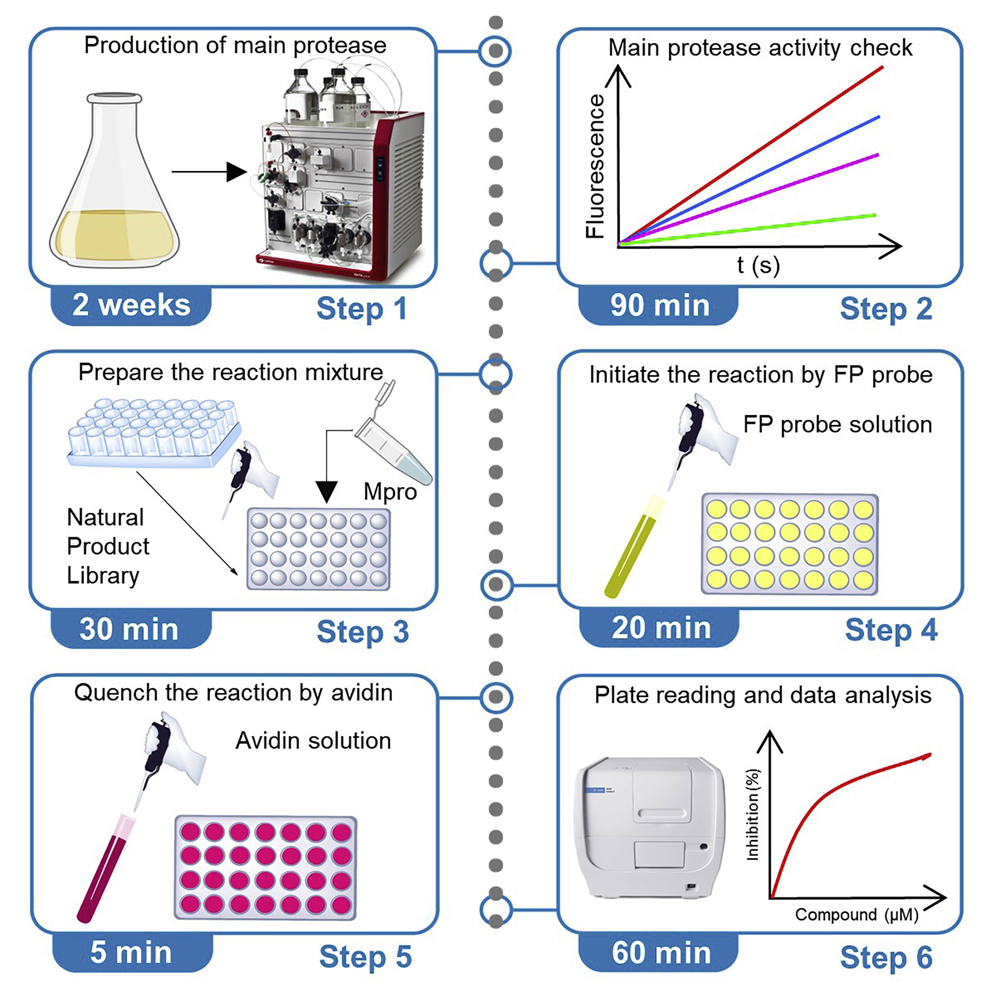 Production of main protease

2 weeks

Step 1

Main protease activity check

Fluorescence

t (s)

90 min

Step 2

Prepare the reaction mixture

Natural Product Library

Mpro

30 min

Step 3

Initiate the reaction by FP probe

FP probe solution

20 min

Step 4

Quench the reaction by avidin

Avidin solution

5 min

Step 5

Plate reading and data analysis

Inhibition (%)

Compound (μM)

60 min

Step 6