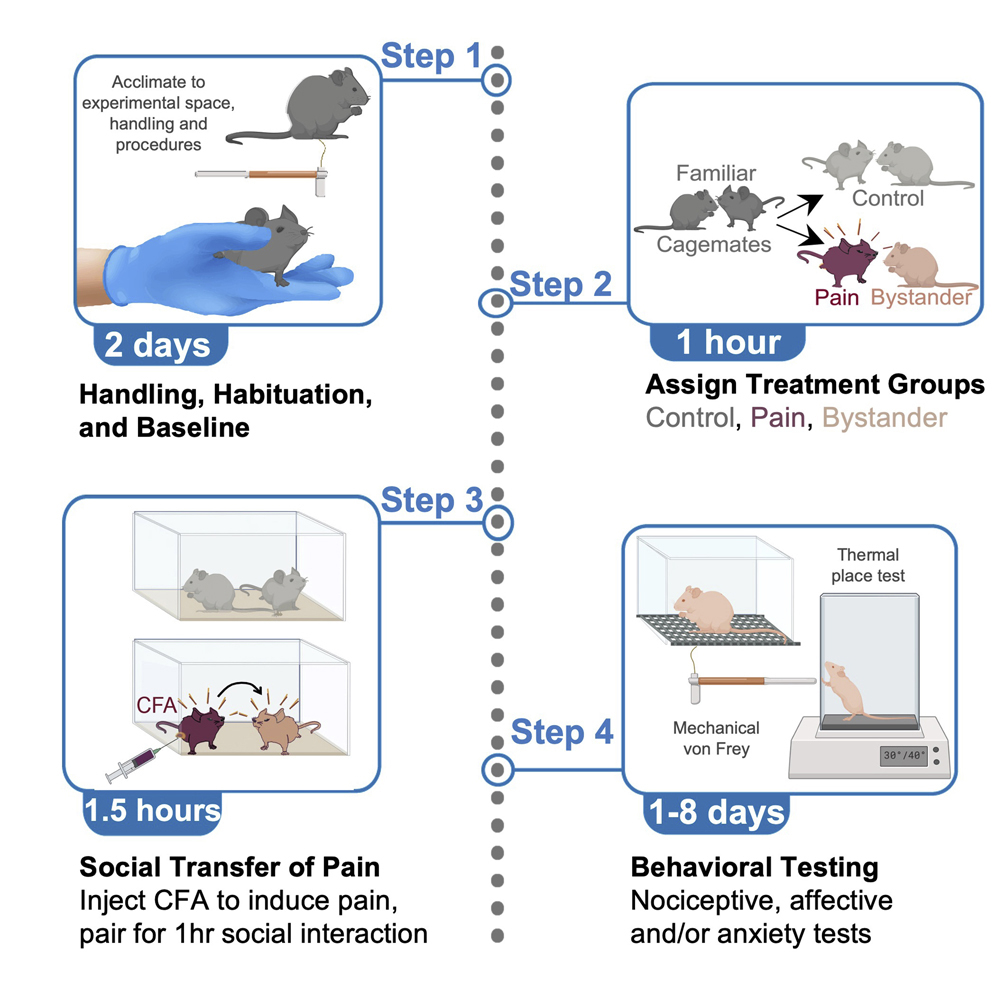 Step 1

Acclimate to experimental space, handling and procedures

2 days

Handling, Habituation, and Baseline

Step 2

Familiar Cagemates

Control

Pain Bystander

1 hour

Assign Treatment Groups
Control, Pain, Bystander

Step 3

CFA

1.5 hours

Social Transfer of Pain
Inject CFA to induce pain, pair for 1hr social interaction

Step 4

Thermal place test

Mechanical von Frey

30°/40°

1-8 days

Behavioral Testing
Nociceptive, affective and/or anxiety tests