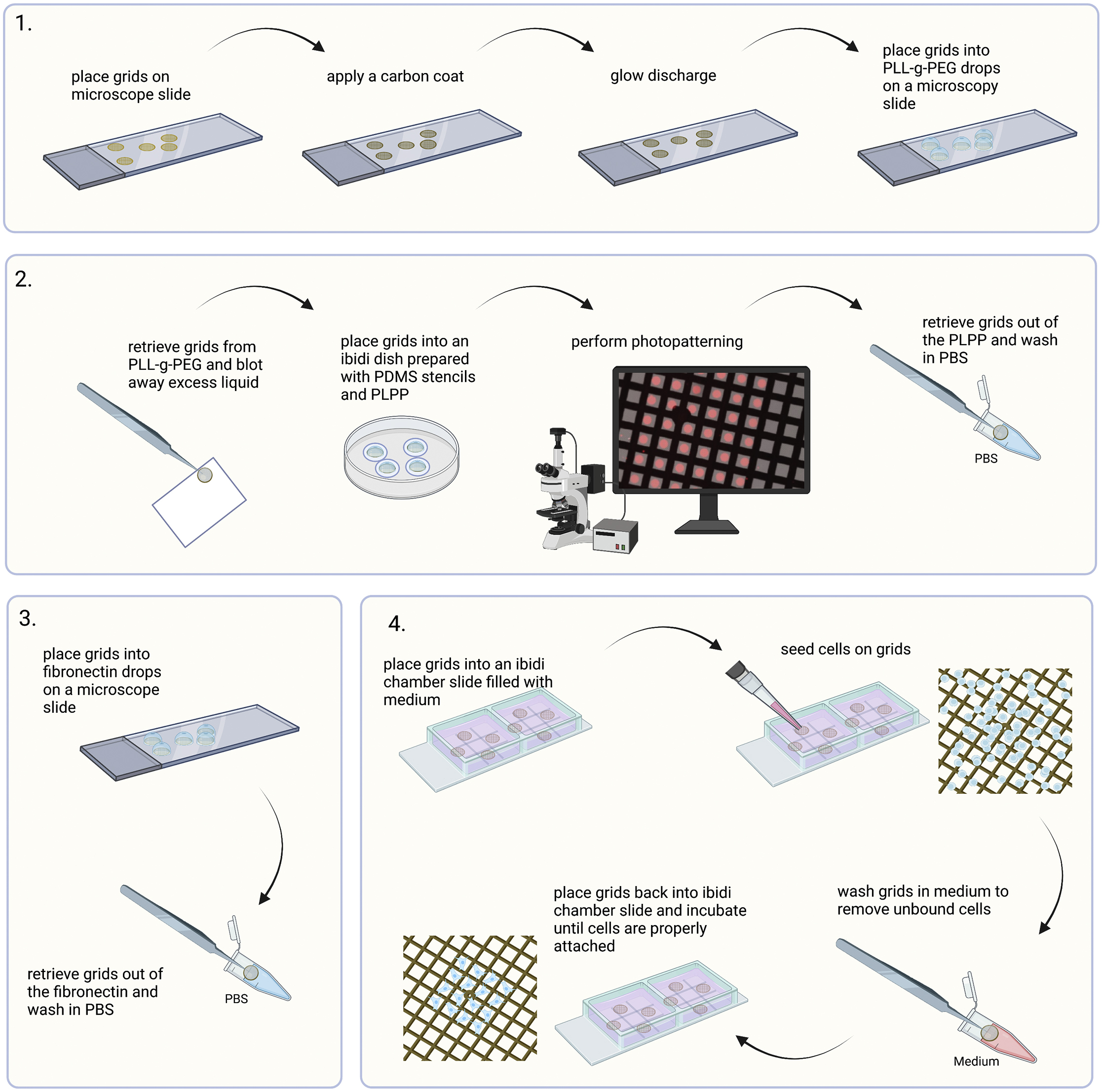 1.

place grids on microscope slide

apply a carbon coat

glow discharge

place grids into PLL-g-PEG drops on a microscopy slide

2.

retrieve grids from PLL-g-PEG and blot away excess liquid

place grids into an ibidi dish prepared with PDMS stencils and PLPP

perform photopatterning

retrieve grids out of the PLPP and wash in PBS

PBS

3.

place grids into fibronectin drops on a microscope slide

retrieve grids out of the fibronectin and wash in PBS

PBS

4.

place grids into an ibidi chamber slide filled with medium

seed cells on grids

wash grids in medium to remove unbound cells

Medium

place grids back into ibidi chamber slide and incubate until cells are properly attached