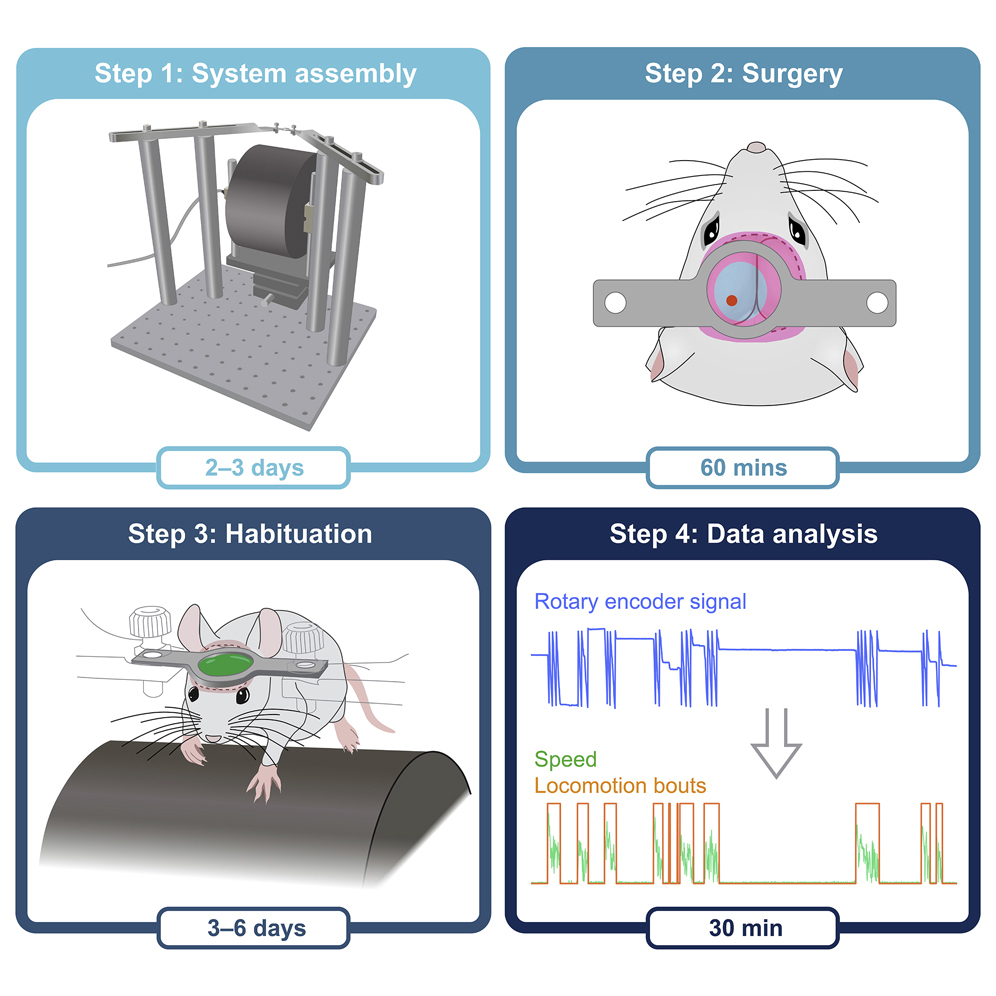 Step 1: System assembly

2–3 days

Step 2: Surgery

60 mins

Step 3: Habituation

3–6 days

Step 4: Data analysis

Rotary encoder signal

Speed
Locomotion bouts

30 min