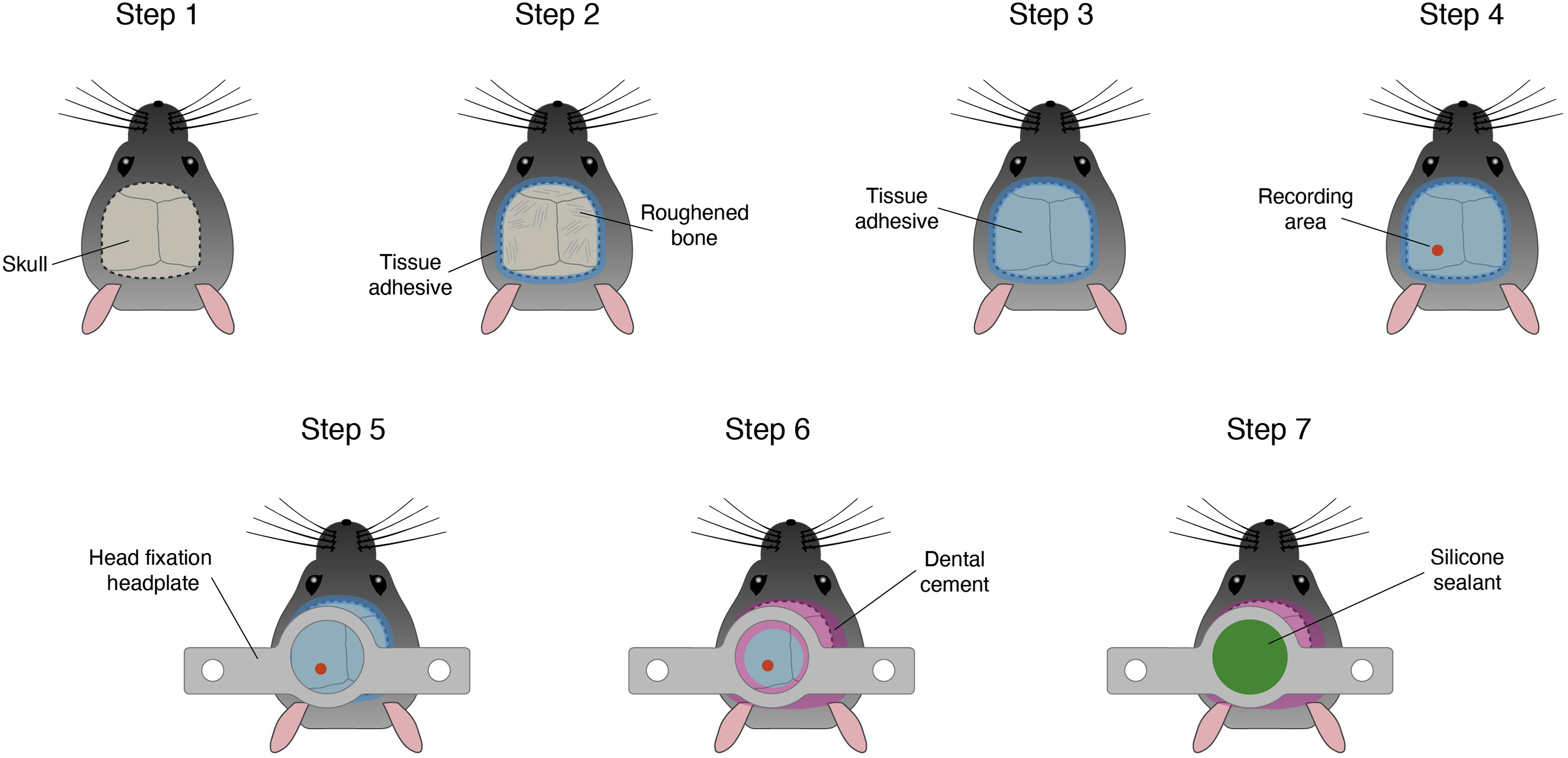 Step 1

Skull

Step 2

Tissue adhesive

Roughened bone

Step 3

Tissue adhesive

Step 4

Recording area

Step 5

Head fixation headplate

Step 6

Dental cement

Step 7

Silicone sealant