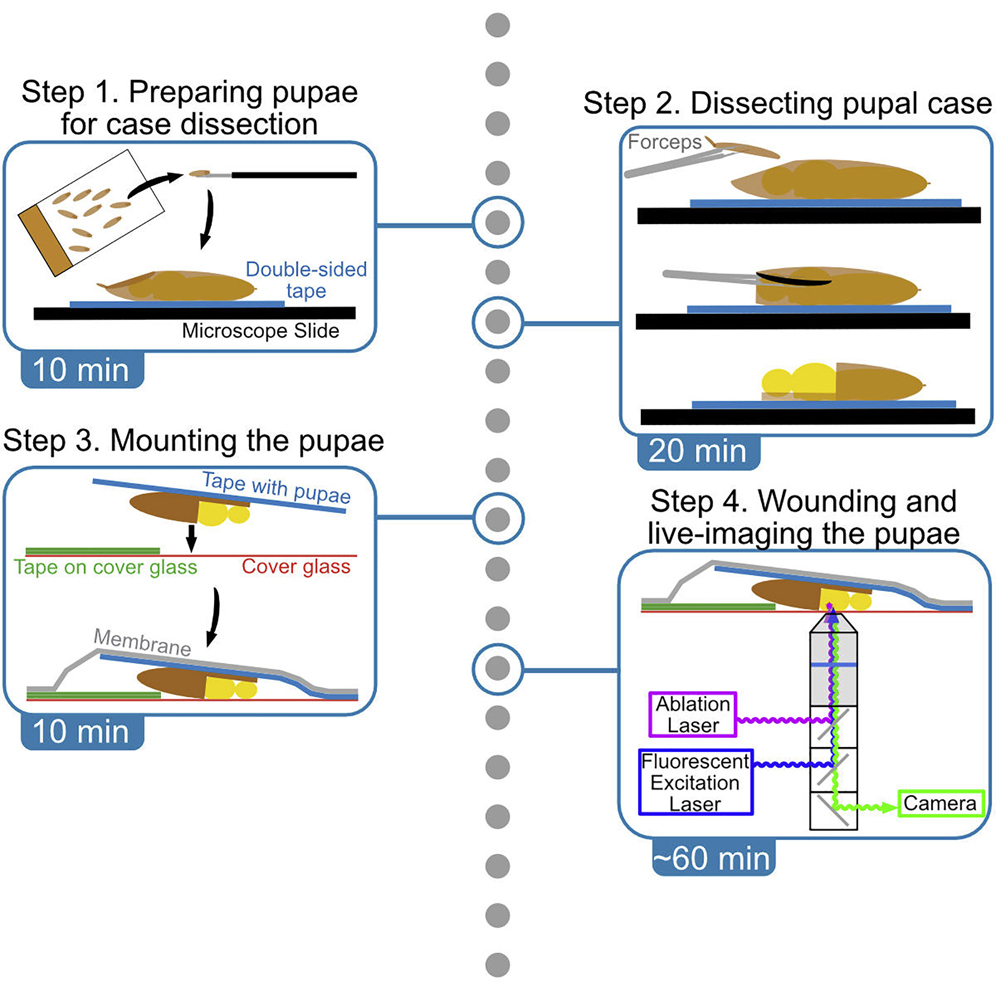 Step 1. Preparing pupae for case dissection

Double-sided tape

Microscope Slide

10 min

Step 2. Dissecting pupal case

Forceps

20 min

Step 3. Mounting the pupae

Tape with pupae

Tape on cover glass

Cover glass

Membrane

10 min

Step 4. Wounding and live-imaging the pupae

Ablation Laser

Fluorescent Excitation Laser

Camera

~60 min