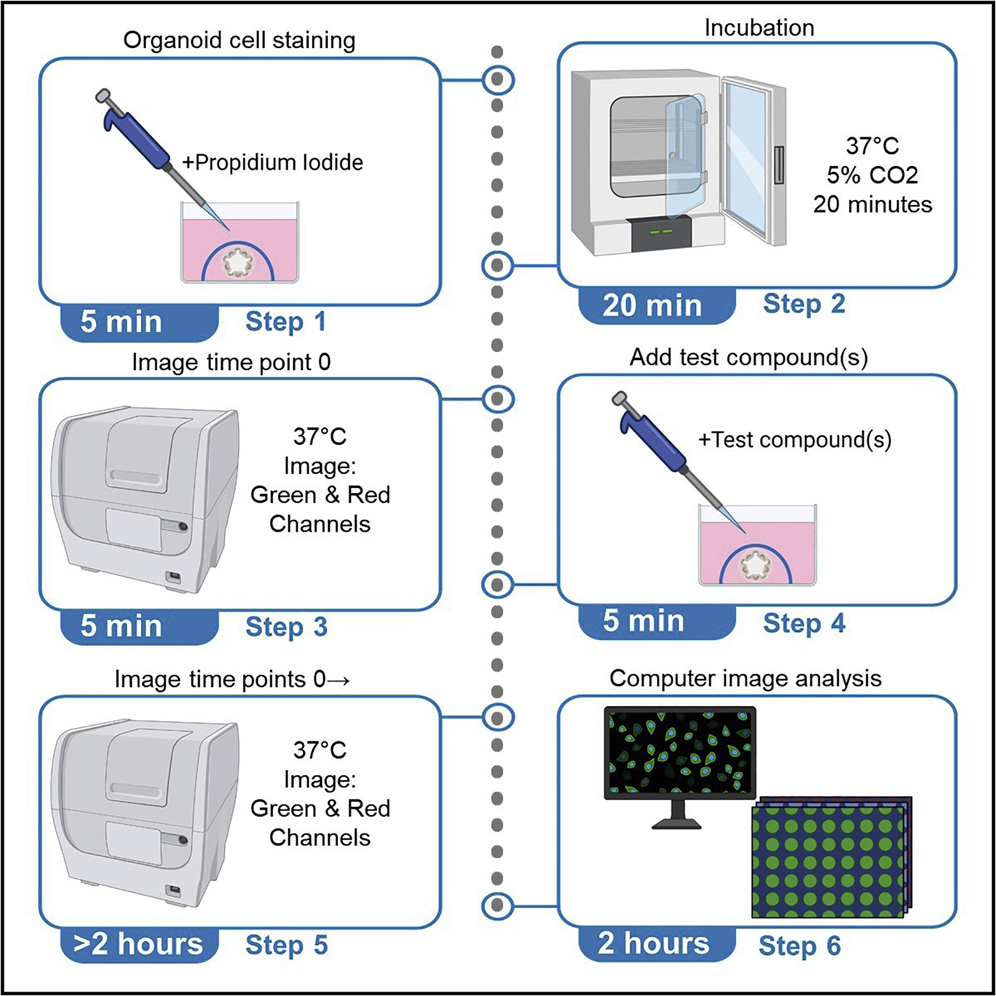 Organoid cell staining

+Propidium Iodide

5 min Step 1

Incubation

37°C
5% CO2
20 minutes

20 min Step 2

Image time point 0

37°C
Image:
Green & Red
Channels

5 min Step 3

Add test compound(s)

+Test compound(s)

5 min Step 4

Image time points 0→

37°C
Image:
Green & Red
Channels

>2 hours Step 5

Computer image analysis

2 hours Step 6