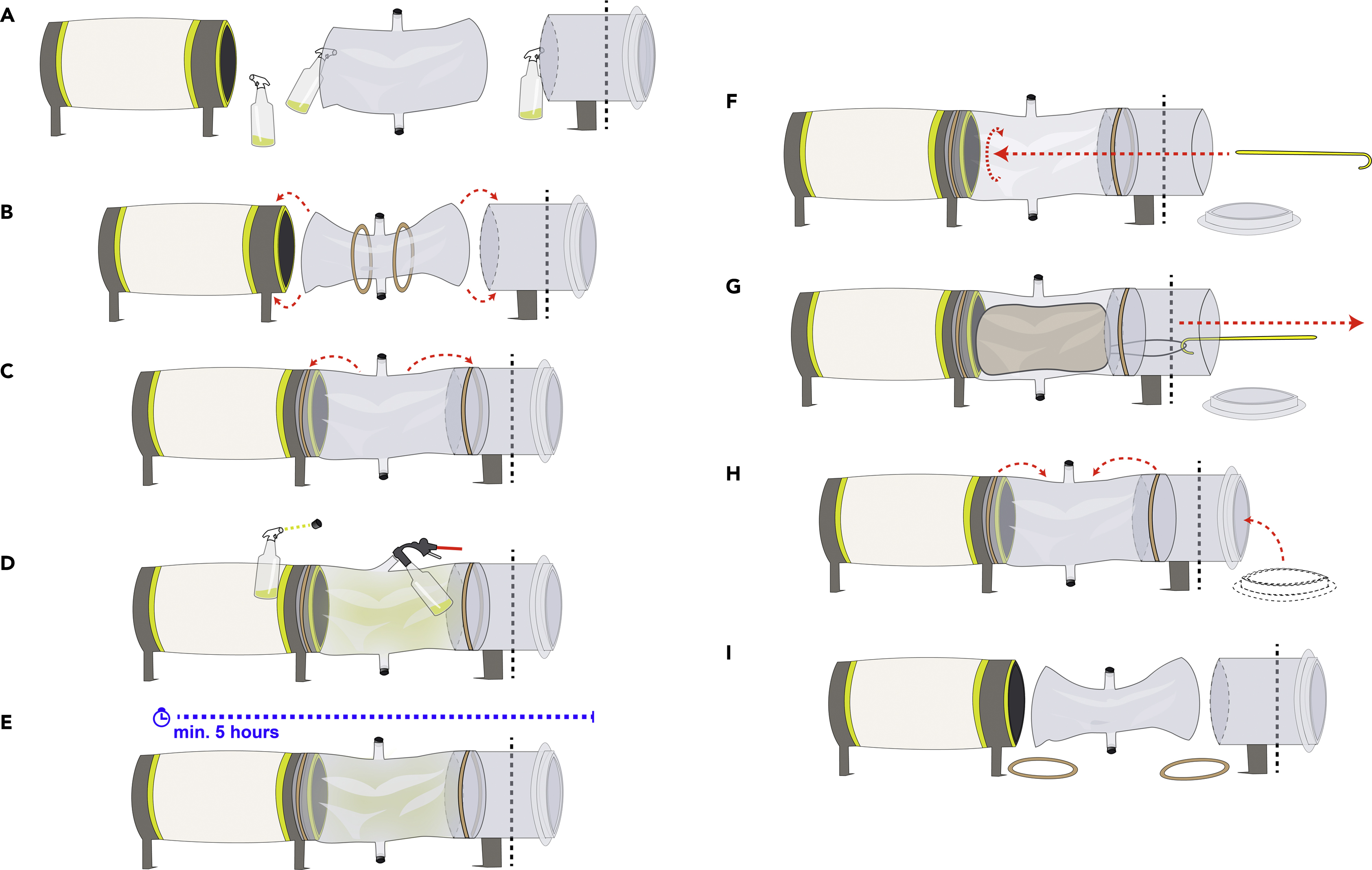 A

B

C

D

E

min. 5 hours

F

G

H

I