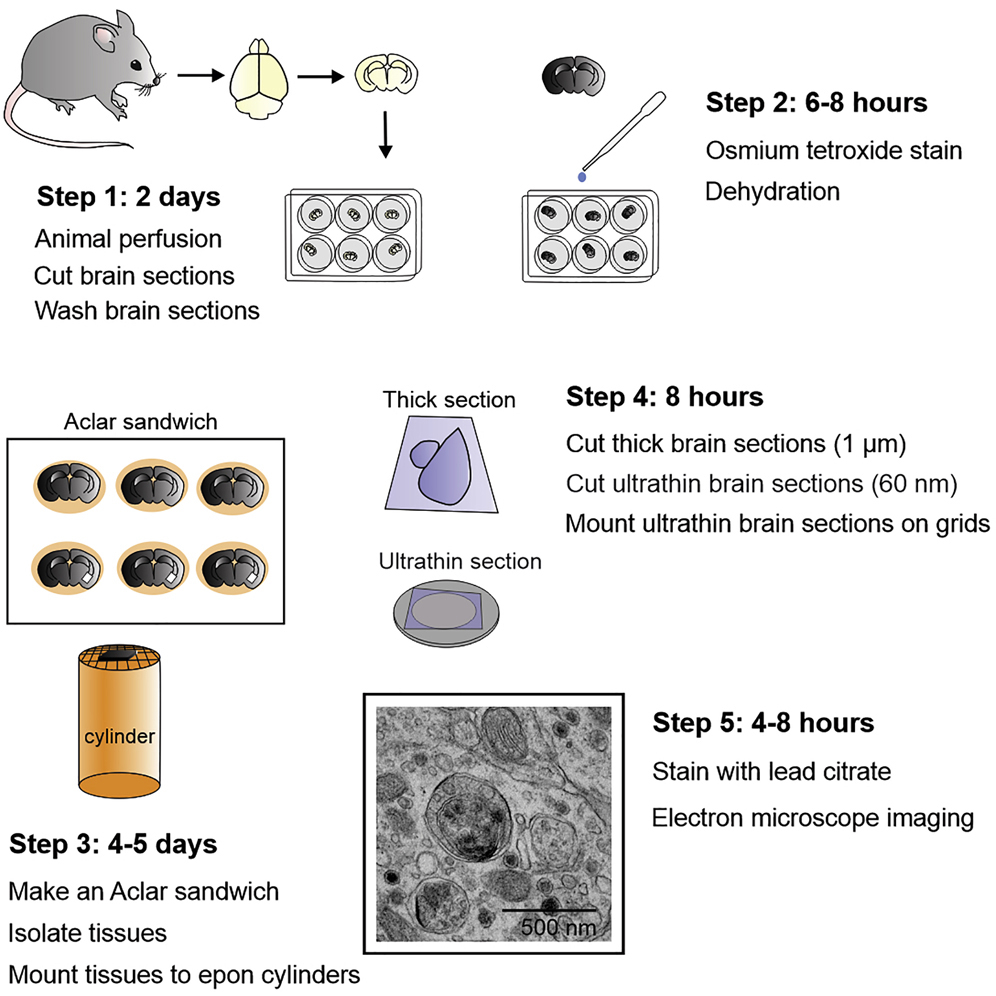 Step 1: 2 days
Animal perfusion
Cut brain sections
Wash brain sections

Step 2: 6-8 hours
Osmium tetroxide stain
Dehydration

Aclar sandwich

cylinder

Step 3: 4-5 days
Make an Aclar sandwich
Isolate tissues
Mount tissues to epon cylinders

Thick section

Ultrathin section

Step 4: 8 hours
Cut thick brain sections (1 µm)
Cut ultrathin brain sections (60 nm)
Mount ultrathin brain sections on grids

500 nm

Step 5: 4-8 hours
Stain with lead citrate
Electron microscope imaging