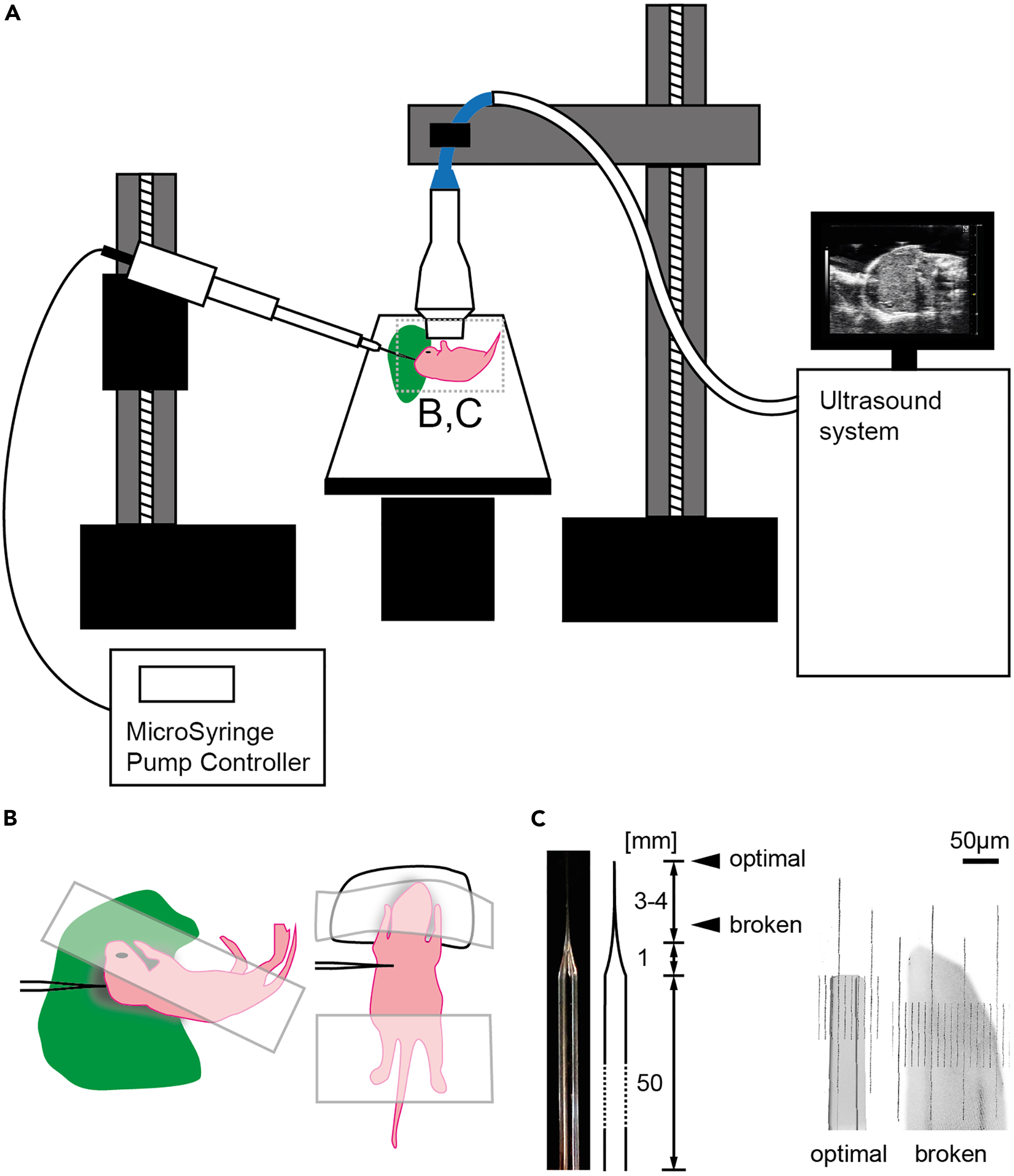 A

B,C

Ultrasound system

MicroSyringe Pump Controller

B

C

[mm]

optimal

3-4

broken

1

50

50µm

optimal

broken