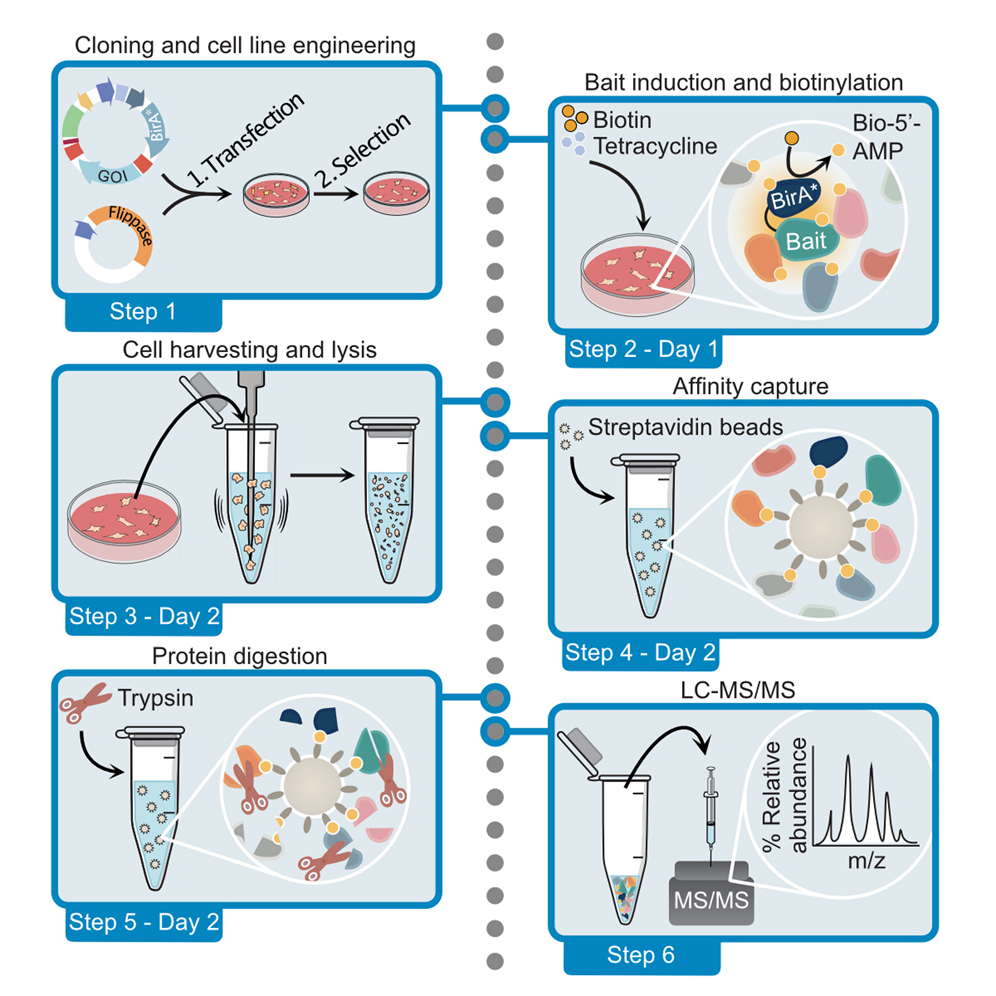 Cloning and cell line engineering

BirA*

GOI

Flippase

1. Transfection

2. Selection

Step 1

Bait induction and biotinylation

Biotin

Tetracycline

Bio-5'-AMP

BirA*

Bait

Step 2 - Day 1

Cell harvesting and lysis

Step 3 - Day 2

Affinity capture

Streptavidin beads

Step 4 - Day 2

Protein digestion

Trypsin

Step 5 - Day 2

LC-MS/MS

% Relative abundance

m/z

MS/MS

Step 6